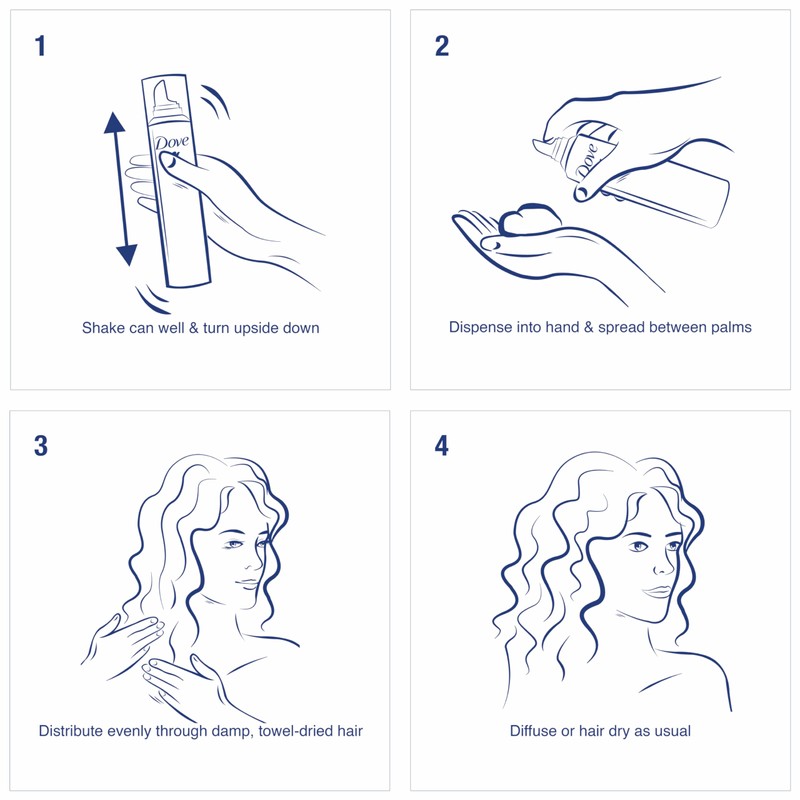 1

Dove

Shake can well & turn upside down

2

Dove

Dispense into hand & spread between palms

3

Distribute evenly through damp, towel-dried hair

4

Diffuse or hair dry as usual