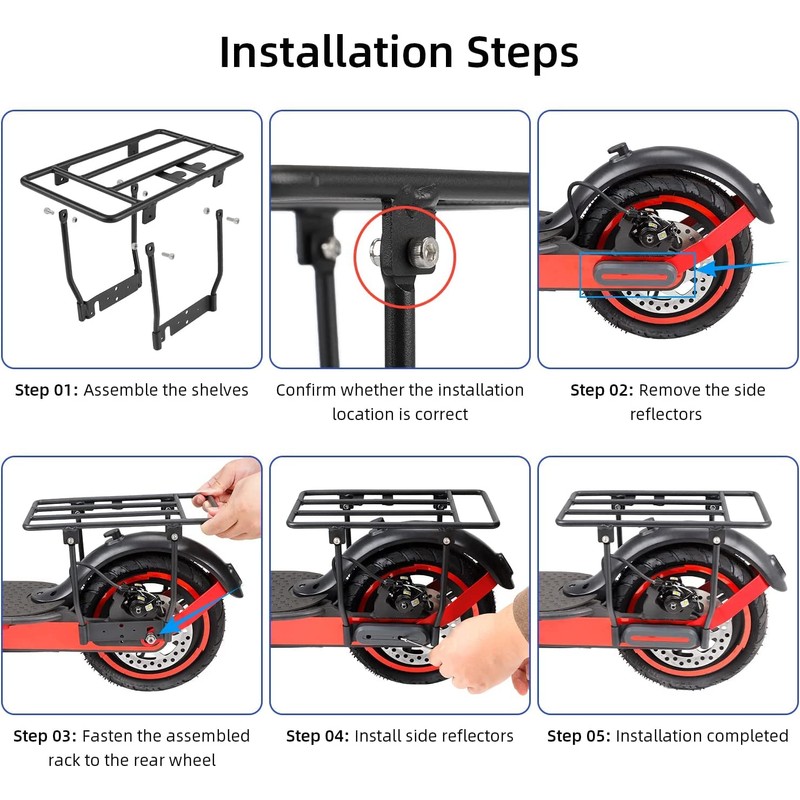 Installation Steps

Step 01: Assemble the shelves

Confirm whether the installation location is correct

Step 02: Remove the side reflectors

Step 03: Fasten the assembled rack to the rear wheel

Step 04: Install side reflectors

Step 05: Installation completed