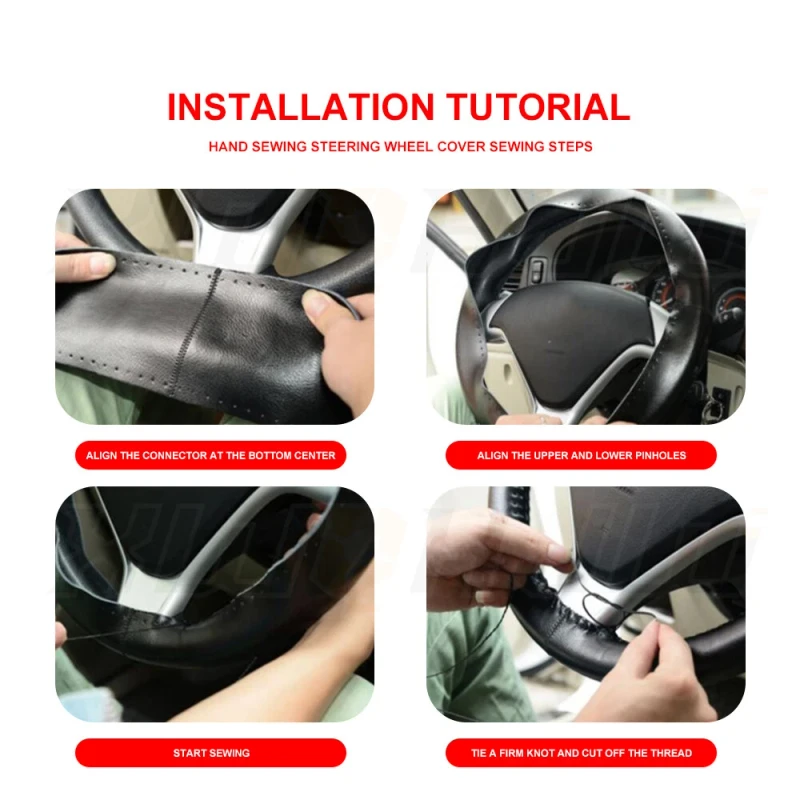 INSTALLATION TUTORIAL

HAND SEWING STEERING WHEEL COVER SEWING STEPS

ALIGN THE CONNECTOR AT THE BOTTOM CENTER

ALIGN THE UPPER AND LOWER PINHOLES

START SEWING

TIE A FIRM KNOT AND CUT OFF THE THREAD