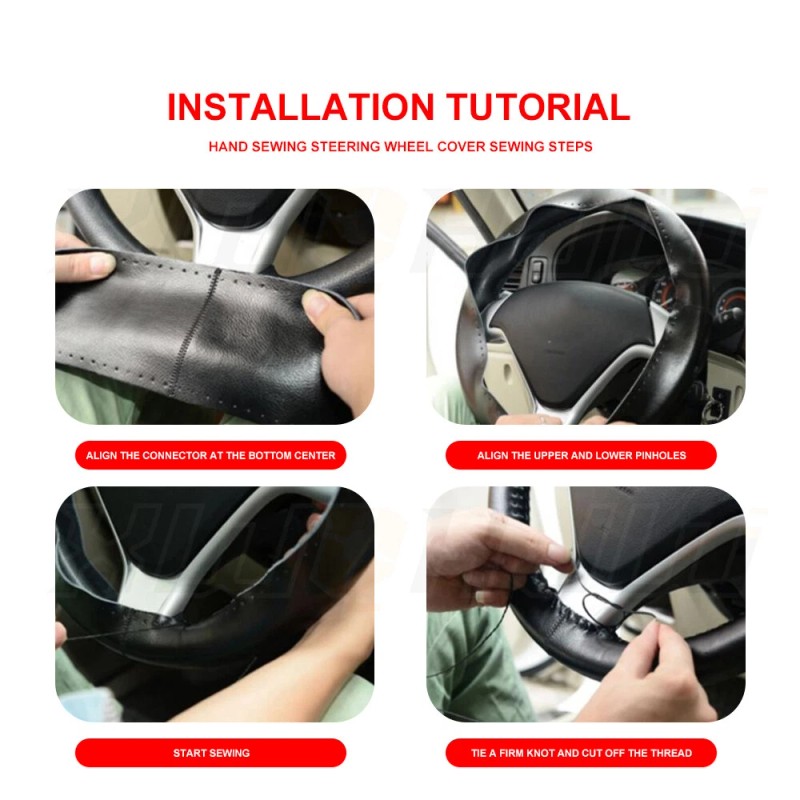 INSTALLATION TUTORIAL

HAND SEWING STEERING WHEEL COVER SEWING STEPS

ALIGN THE CONNECTOR AT THE BOTTOM CENTER

ALIGN THE UPPER AND LOWER PINHOLES

START SEWING

TIE A FIRM KNOT AND CUT OFF THE THREAD