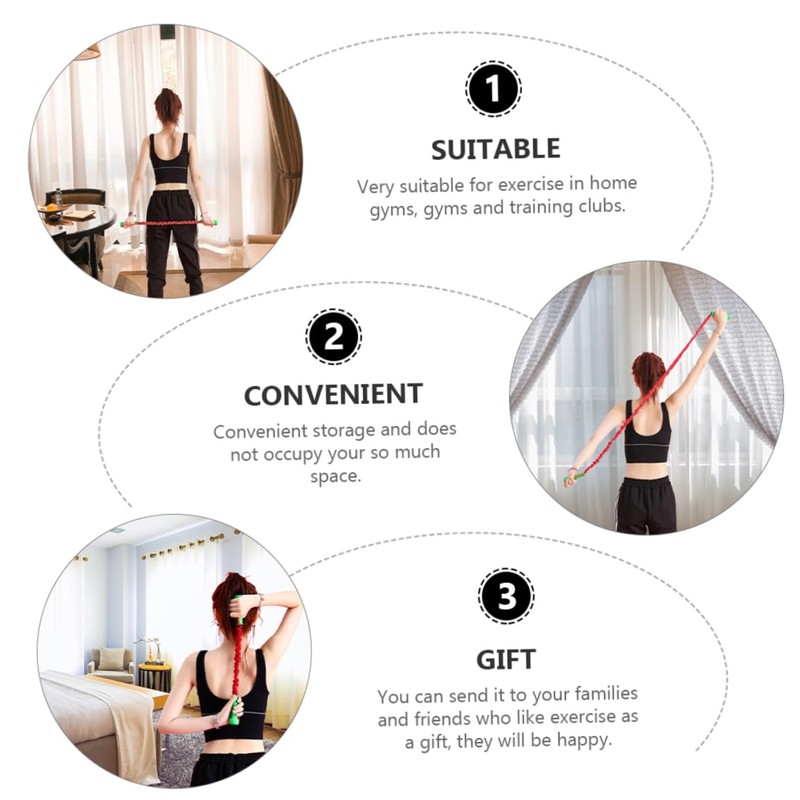 1

SUITABLE

Very suitable for exercise in home gyms, gyms and training clubs.

2

CONVENIENT

Convenient storage and does not occupy your so much space.

3

GIFT

You can send it to your families and friends who like exercise as a gift, they will be happy.