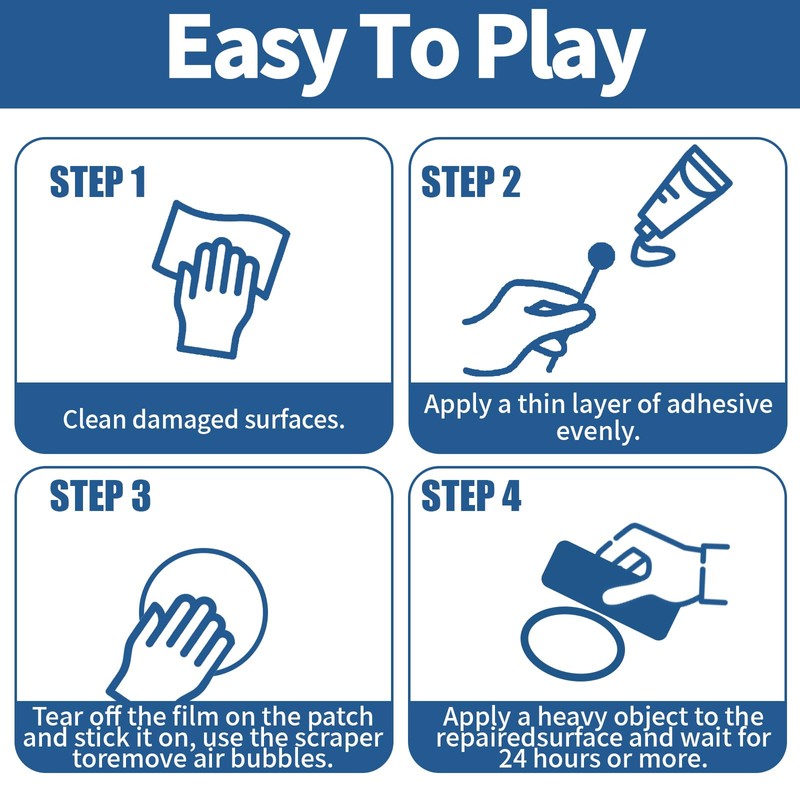 Easy To Play

STEP 1

Clean damaged surfaces.

STEP 2

Apply a thin layer of adhesive evenly.

STEP 3

Tear off the film on the patch and stick it on, use the scraper toremove air bubbles.

STEP 4

Apply a heavy object to the repairedsurface and wait for 24 hours or more.