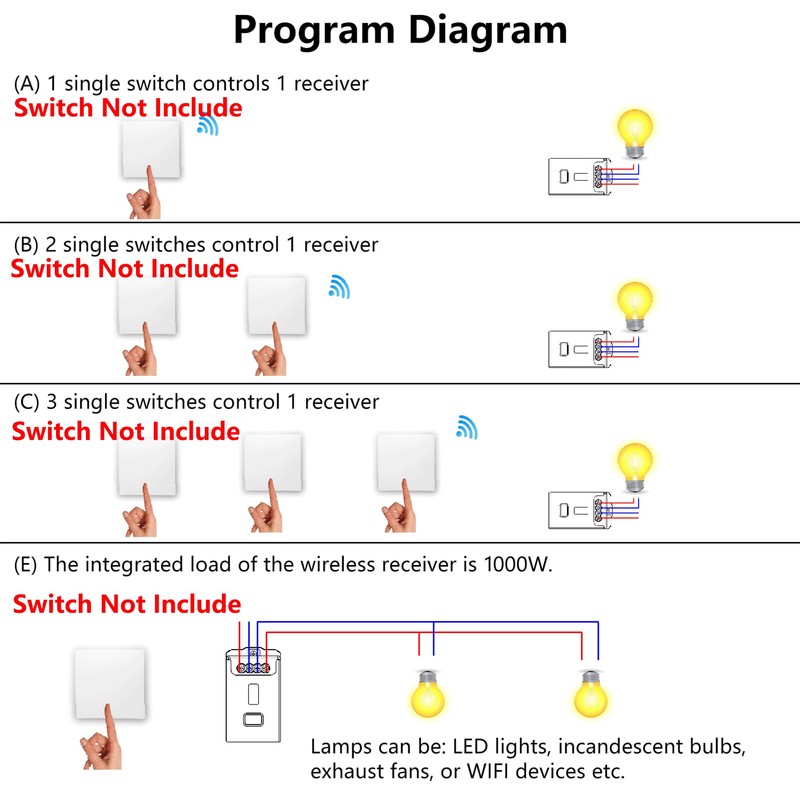 Program Diagram

(A) 1 single switch controls 1 receiver

Switch Not Include

(B) 2 single switches control 1 receiver

Switch Not Include

(C) 3 single switches control 1 receiver

Switch Not Include

(E) The integrated load of the wireless receiver is 1000W.

Switch Not Include

Lamps can be: LED lights, incandescent bulbs, exhaust fans, or WIFI devices etc.