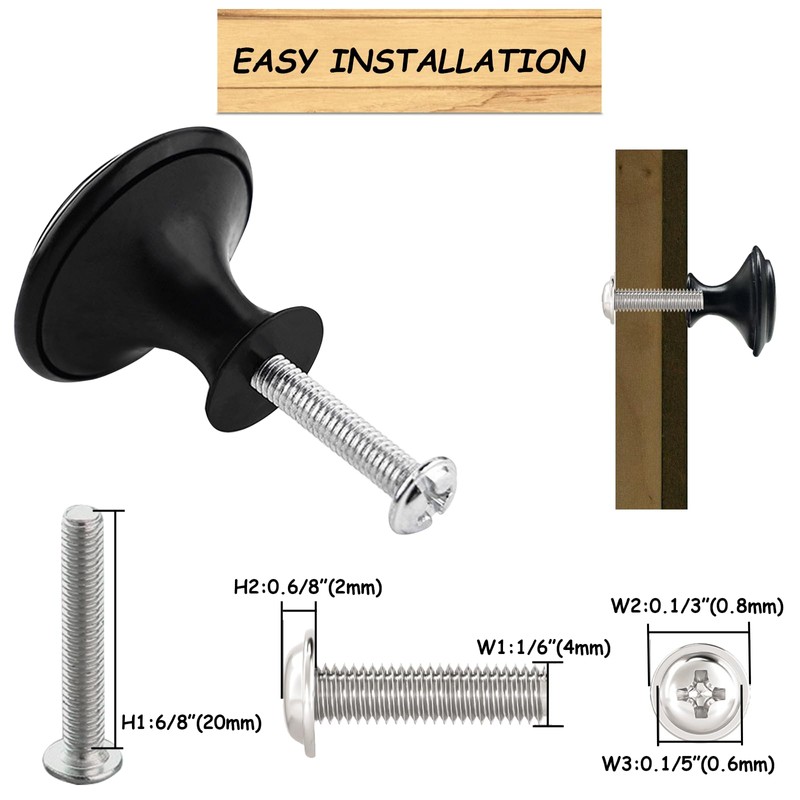 EASY INSTALLATION

H1:6/8"(20mm)

H2:0.6/8"(2mm)

W1:1/6"(4mm)

W2:0.1/3"(0.8mm)

W3:0.1/5"(0.6mm)