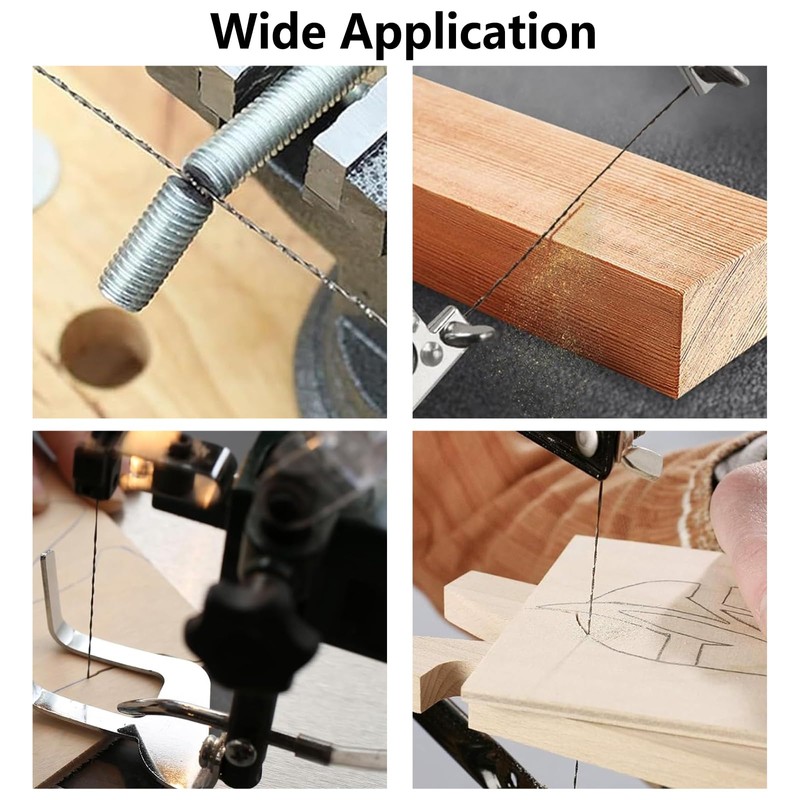 Wide Application