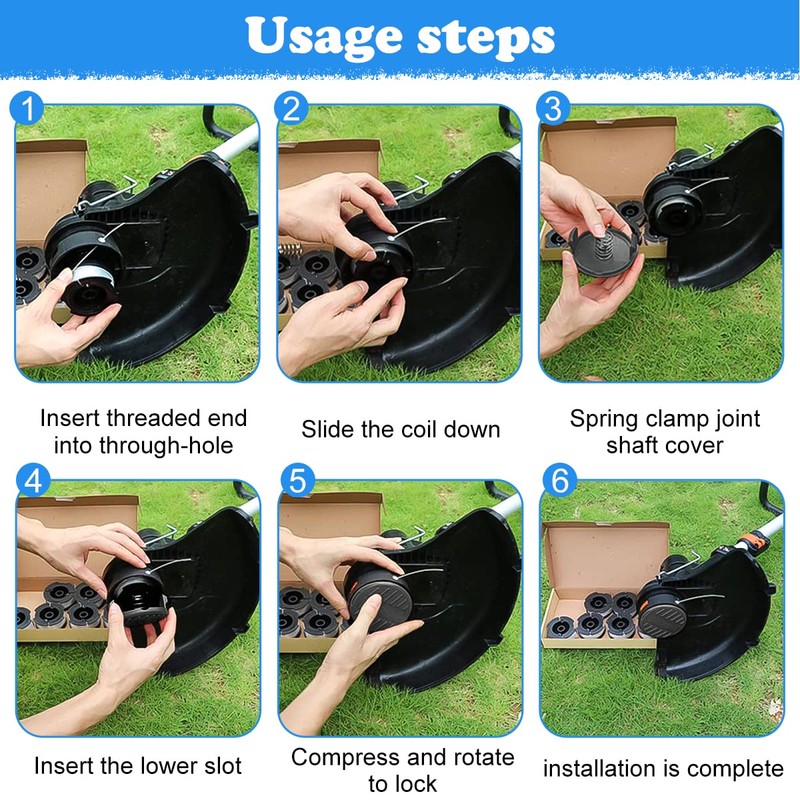 Usage steps

1
Insert threaded end into through-hole

2
Slide the coil down

3
Spring clamp joint shaft cover

4
Insert the lower slot

5
Compress and rotate to lock

6
installation is complete