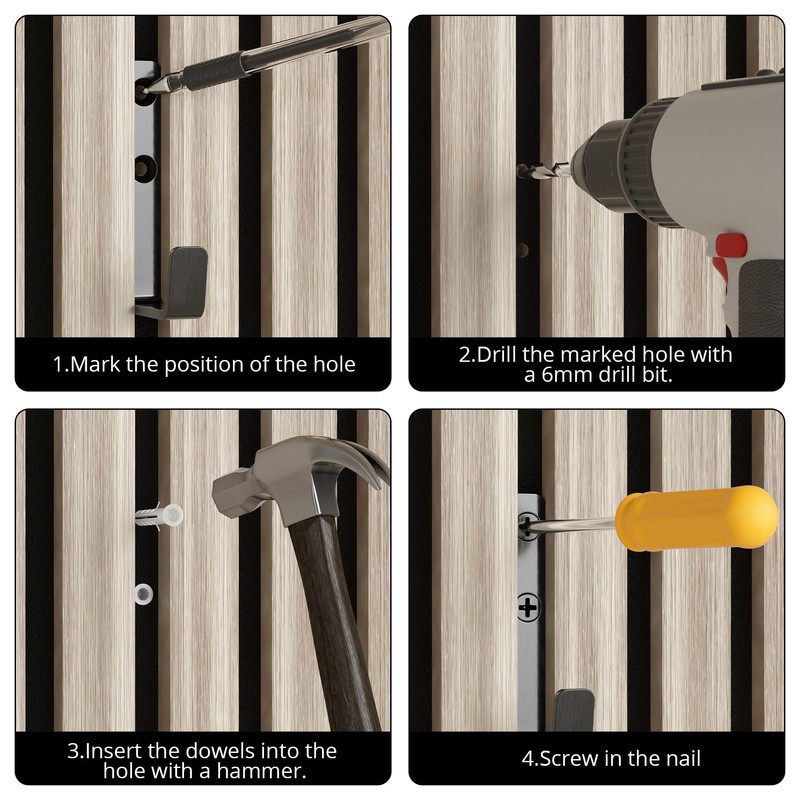 1.Mark the position of the hole

2.Drill the marked hole with a 6mm drill bit.

3.Insert the dowels into the hole with a hammer.

4.Screw in the nail