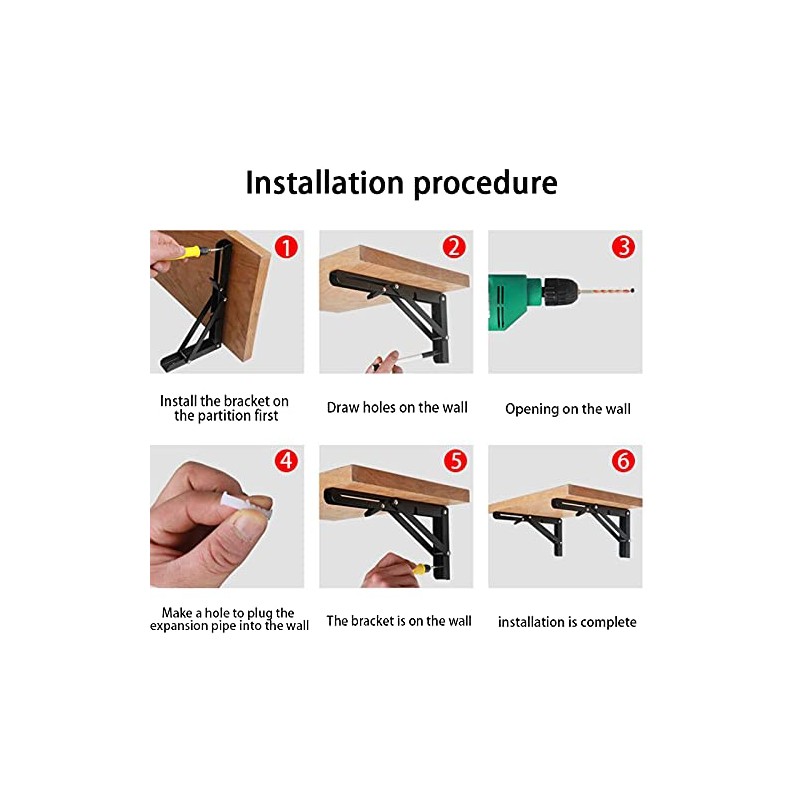 Installation procedure

1

Install the bracket on the partition first

2

Draw holes on the wall

3

Opening on the wall

4

Make a hole to plug the expansion pipe into the wall

5

The bracket is on the wall

6

installation is complete