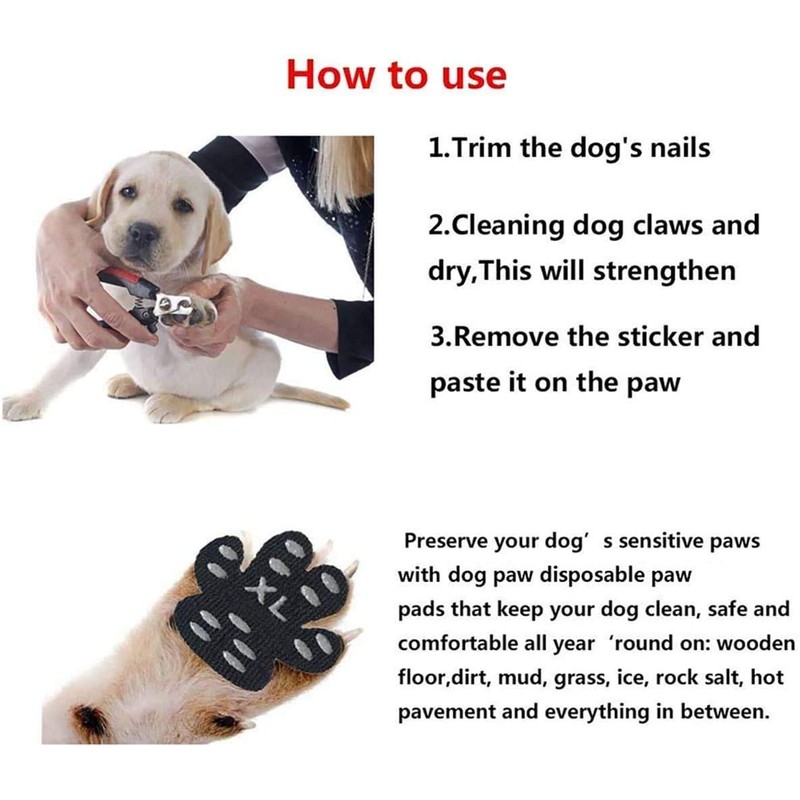 How to use

1.Trim the dog's nails

2.Cleaning dog claws and dry,This will strengthen

3.Remove the sticker and paste it on the paw

XL

Preserve your dog’s sensitive paws with dog paw disposable paw pads that keep your dog clean, safe and comfortable all year ‘round on: wooden floor,dirt, mud, grass, ice, rock salt, hot pavement and everything in between.