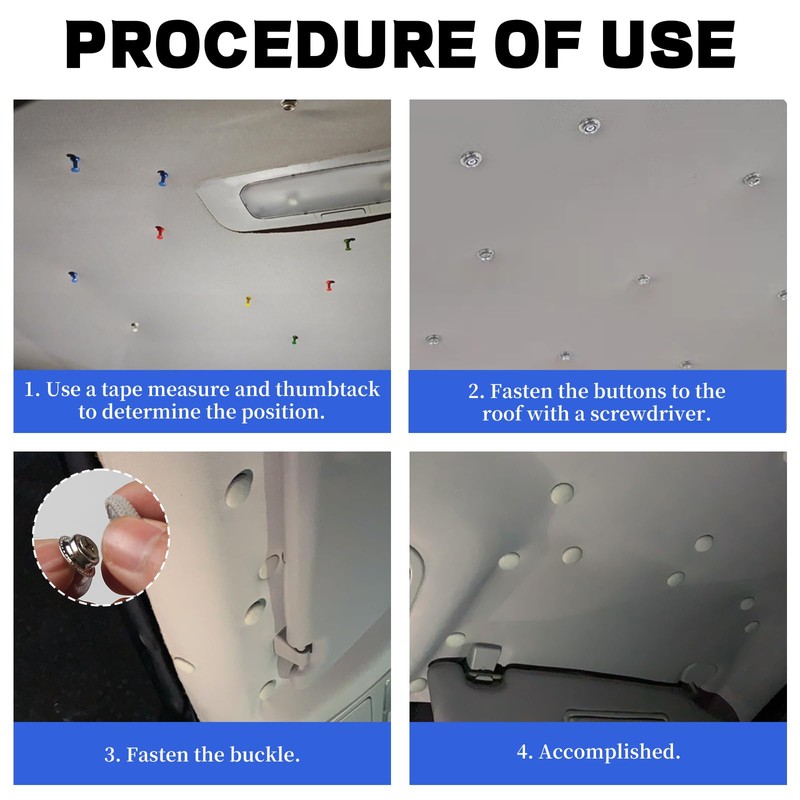 PROCEDURE OF USE

1. Use a tape measure and thumbtack to determine the position.

2. Fasten the buttons to the roof with a screwdriver.

3. Fasten the buckle.

4. Accomplished.