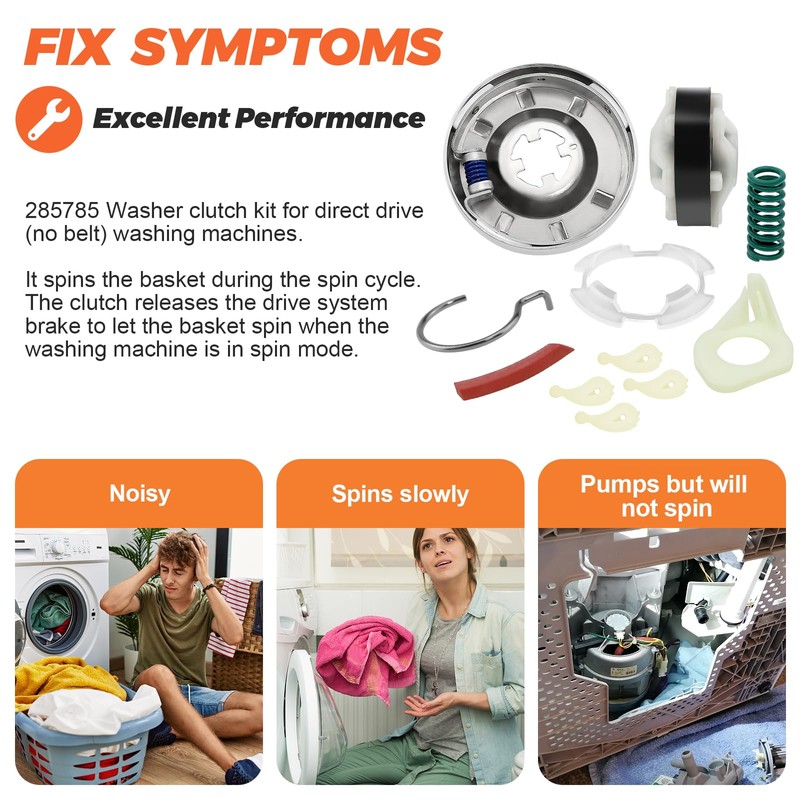 FIX SYMPTOMS

Excellent Performance

285785 Washer clutch kit for direct drive (no belt) washing machines.

It spins the basket during the spin cycle. The clutch releases the drive system brake to let the basket spin when the washing machine is in spin mode.

Noisy

Spins slowly

Pumps but will not spin