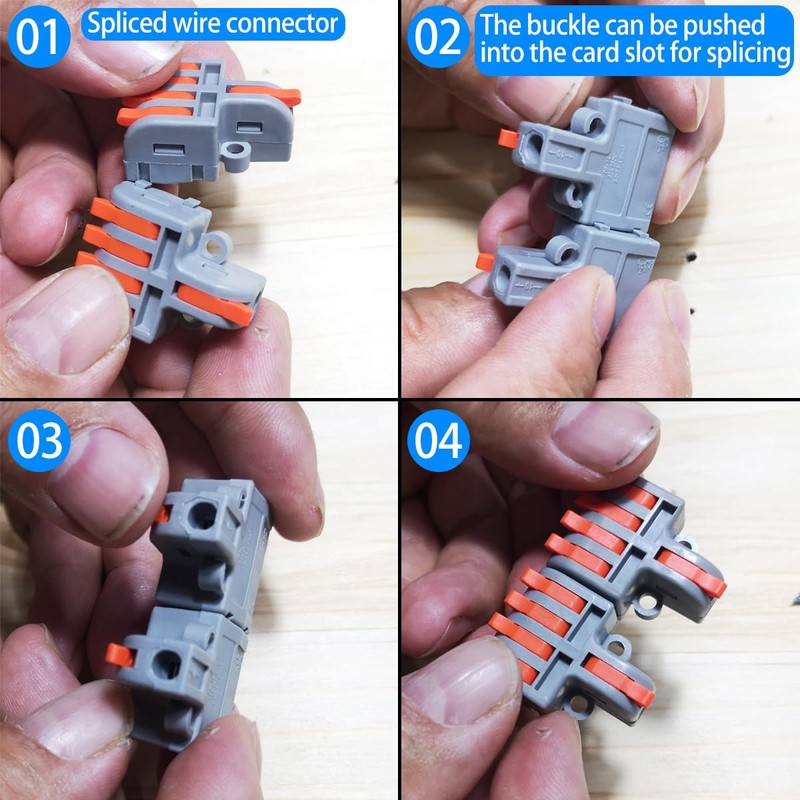 01 Spliced wire connector

02 The buckle can be pushed into the card slot for splicing

03

04