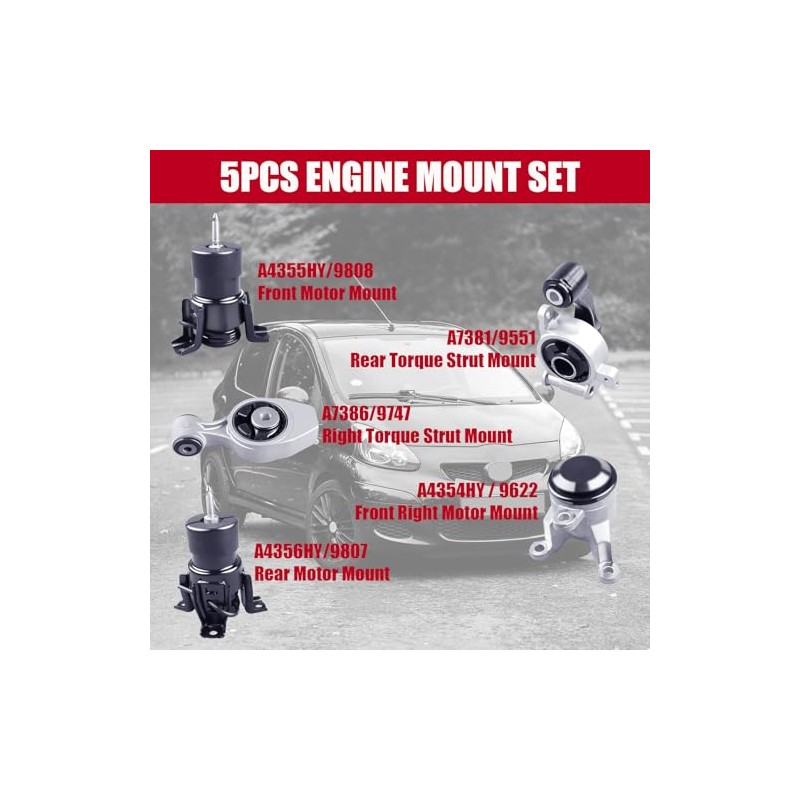 5PCS ENGINE MOUNT SET

A4355HY/9808
Front Motor Mount

A7381/9551
Rear Torque Strut Mount

A7386/9747
Right Torque Strut Mount

A4354HY / 9622
Front Right Motor Mount

A4356HY/9807
Rear Motor Mount