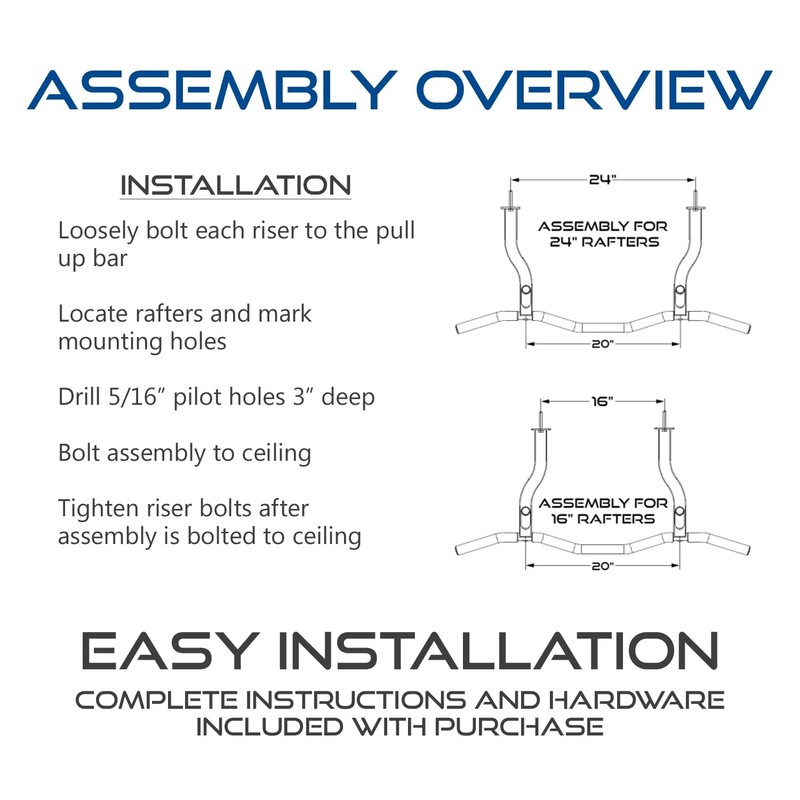 ASSEMBLY OVERVIEW

INSTALLATION

Loosely bolt each riser to the pull up bar

Locate rafters and mark mounting holes

Drill 5/16” pilot holes 3” deep

Bolt assembly to ceiling

Tighten riser bolts after assembly is bolted to ceiling

24"

ASSEMBLY FOR 24" RAFTERS

20"

16"

ASSEMBLY FOR 16" RAFTERS

20"

EASY INSTALLATION

COMPLETE INSTRUCTIONS AND HARDWARE INCLUDED WITH PURCHASE