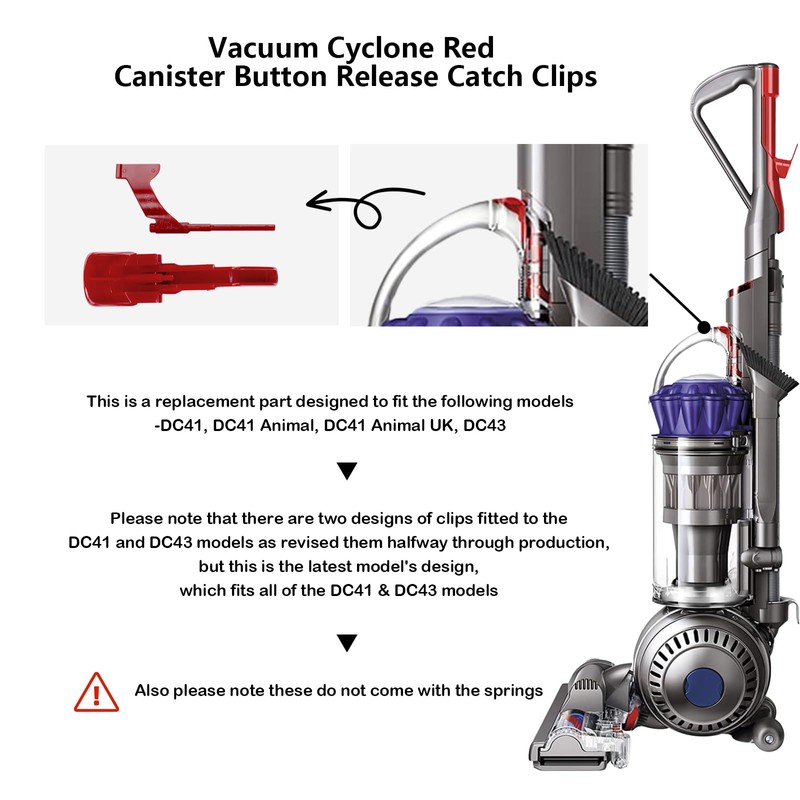 Vacuum Cyclone Red
Canister Button Release Catch Clips

This is a replacement part designed to fit the following models
-DC41, DC41 Animal, DC41 Animal UK, DC43

▼

Please note that there are two designs of clips fitted to the DC41 and DC43 models as revised them halfway through production, but this is the latest model's design, which fits all of the DC41 & DC43 models

▼

Also please note these do not come with the springs