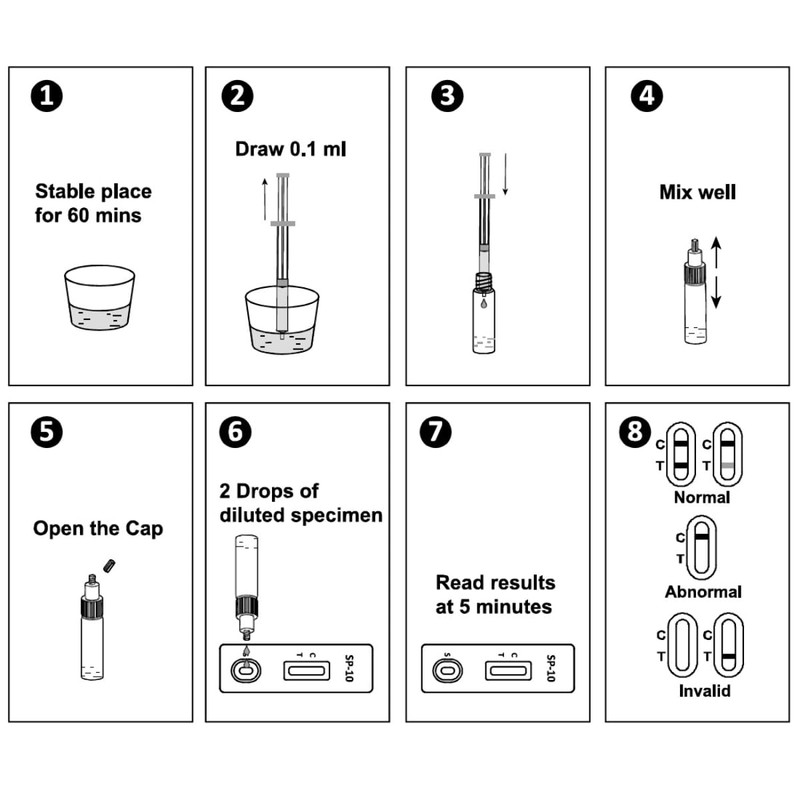 1
Stable place for 60 mins

2
Draw 0.1 ml

3

4
Mix well

5
Open the Cap

6
2 Drops of diluted specimen
T C
SP-10

7
Read results at 5 minutes
S
T C
SP-10

8
C
T
C
T
Normal
C
T
Abnormal
C
T
C
T
Invalid