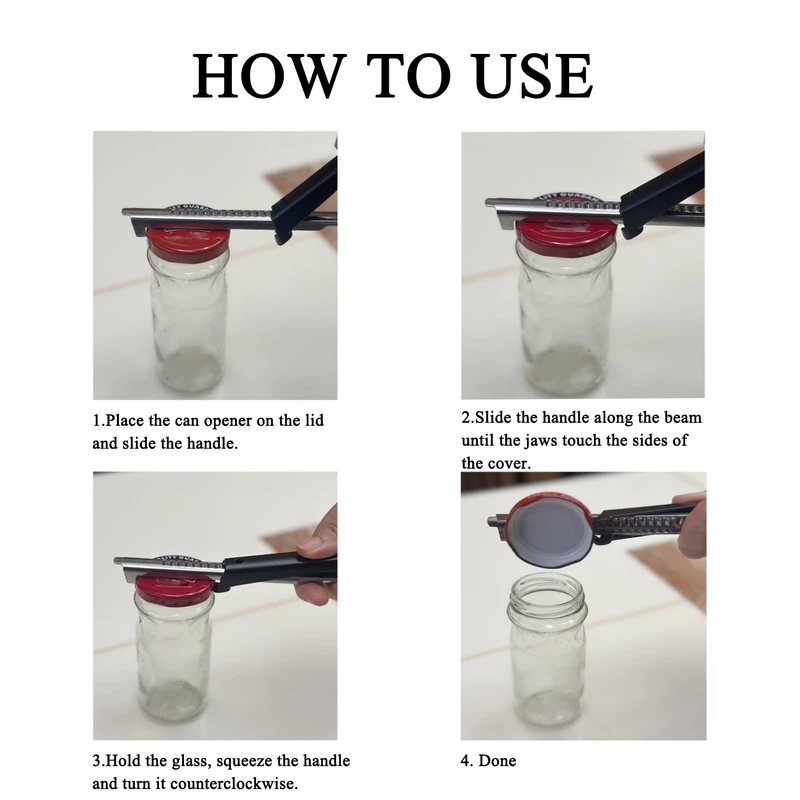 HOW TO USE

1.Place the can opener on the lid and slide the handle.

2.Slide the handle along the beam until the jaws touch the sides of the cover.

3.Hold the glass, squeeze the handle and turn it counterclockwise.

4. Done