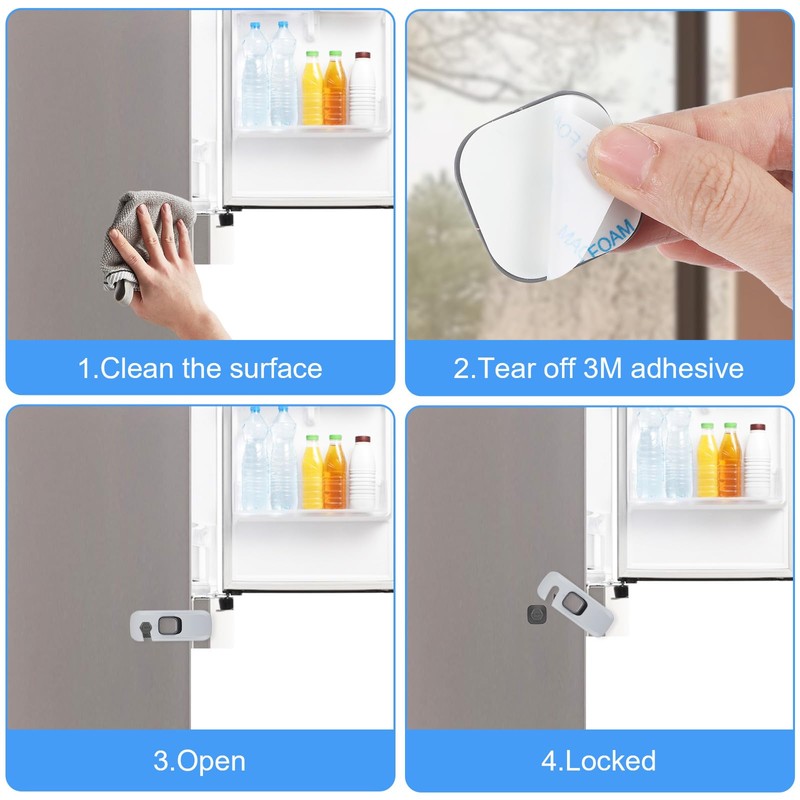 1.Clean the surface

FOAM

2.Tear off 3M adhesive

3.Open

4.Locked