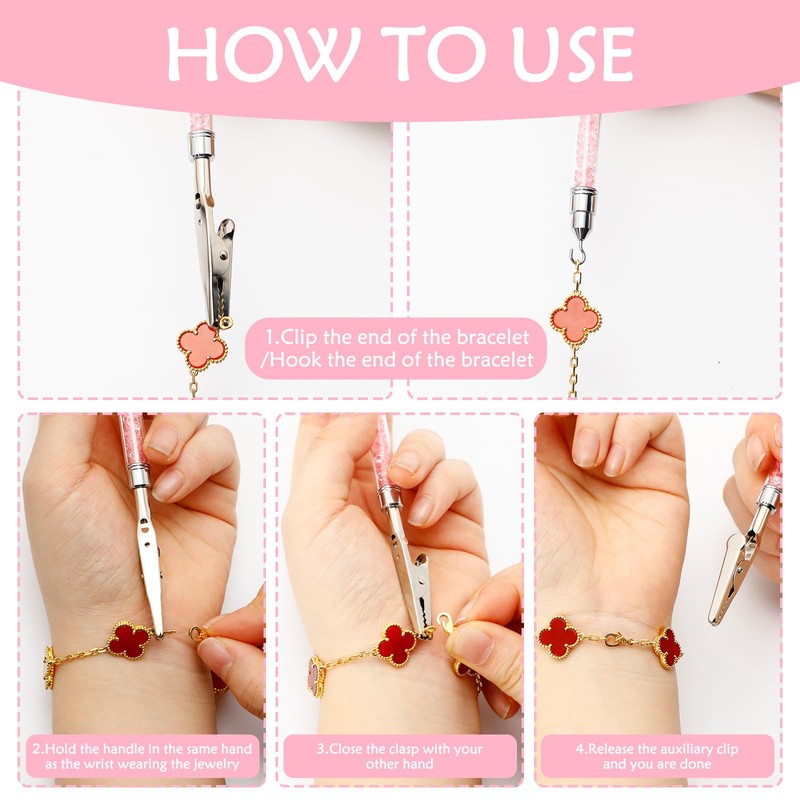 HOW TO USE

1.Clip the end of the bracelet
/Hook the end of the bracelet

2.Hold the handle in the same hand as the wrist wearing the jewelry

3.Close the clasp with your other hand

4.Release the auxiliary clip and you are done