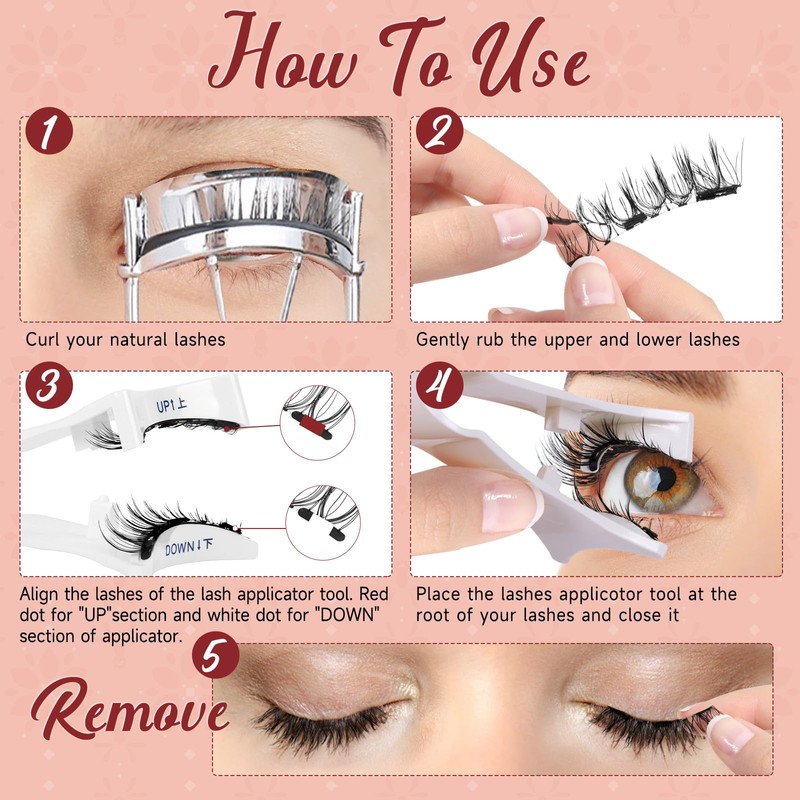 How To Use

1

Curl your natural lashes

2

Gently rub the upper and lower lashes

3

UP↑上

DOWN↓下

Align the lashes of the lash applicator tool. Red dot for "UP"section and white dot for "DOWN" section of applicator.

4

Place the lashes applicotor tool at the root of your lashes and close it

5

Remove