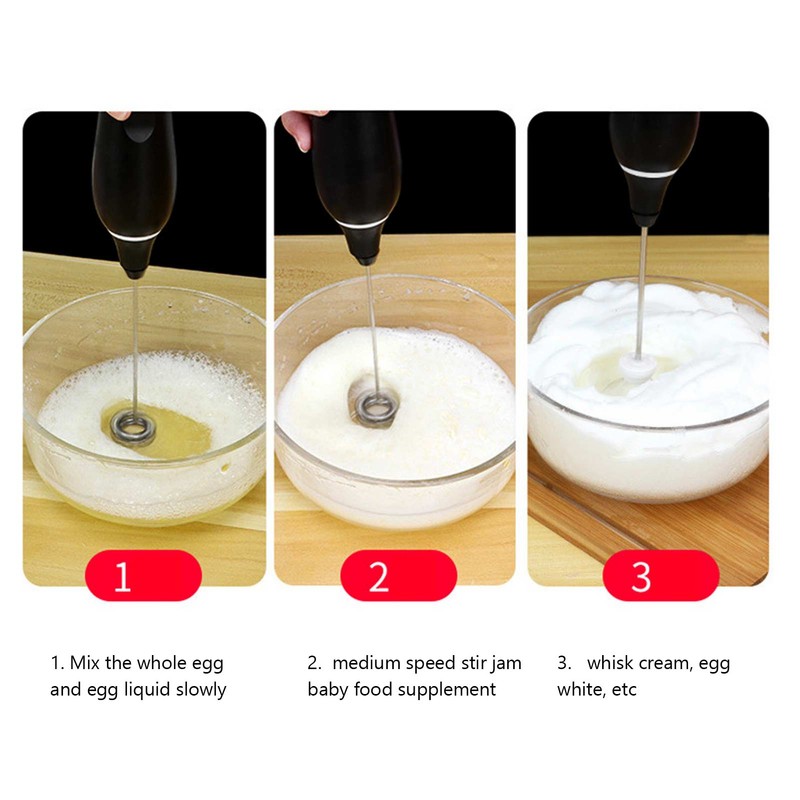 1

2

3

1. Mix the whole egg and egg liquid slowly

2. medium speed stir jam baby food supplement

3. whisk cream, egg white, etc