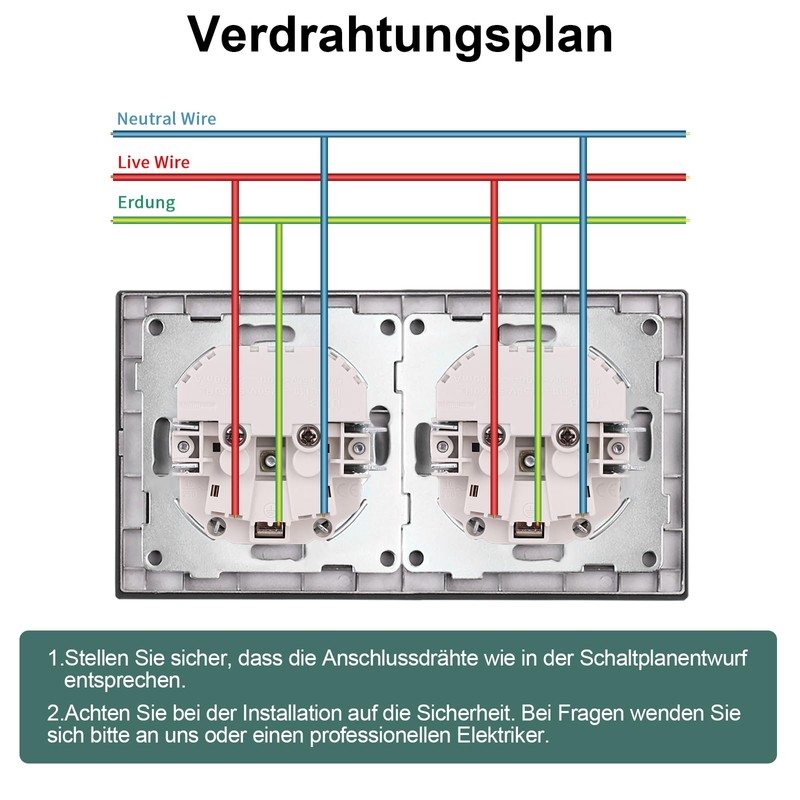 Verdrahtungsplan

Neutral Wire

Live Wire

Erdung

1.Stellen Sie sicher, dass die Anschlussdrähte wie in der Schaltplanentwurf entsprechen.

2.Achten Sie bei der Installation auf die Sicherheit. Bei Fragen wenden Sie sich bitte an uns oder einen professionellen Elektriker.