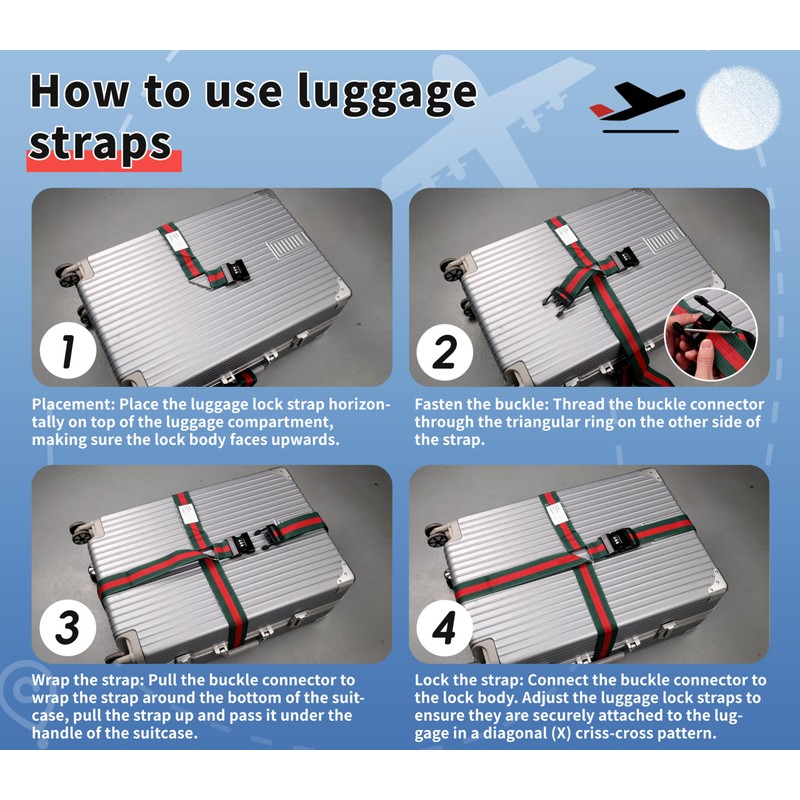 How to use luggage straps

1

Placement: Place the luggage lock strap horizontally on top of the luggage compartment, making sure the lock body faces upwards.

2

Fasten the buckle: Thread the buckle connector through the triangular ring on the other side of the strap.

3

Wrap the strap: Pull the buckle connector to wrap the strap around the bottom of the suitcase, pull the strap up and pass it under the handle of the suitcase.

4

Lock the strap: Connect the buckle connector to the lock body. Adjust the luggage lock straps to ensure they are securely attached to the luggage in a diagonal (X) criss-cross pattern.