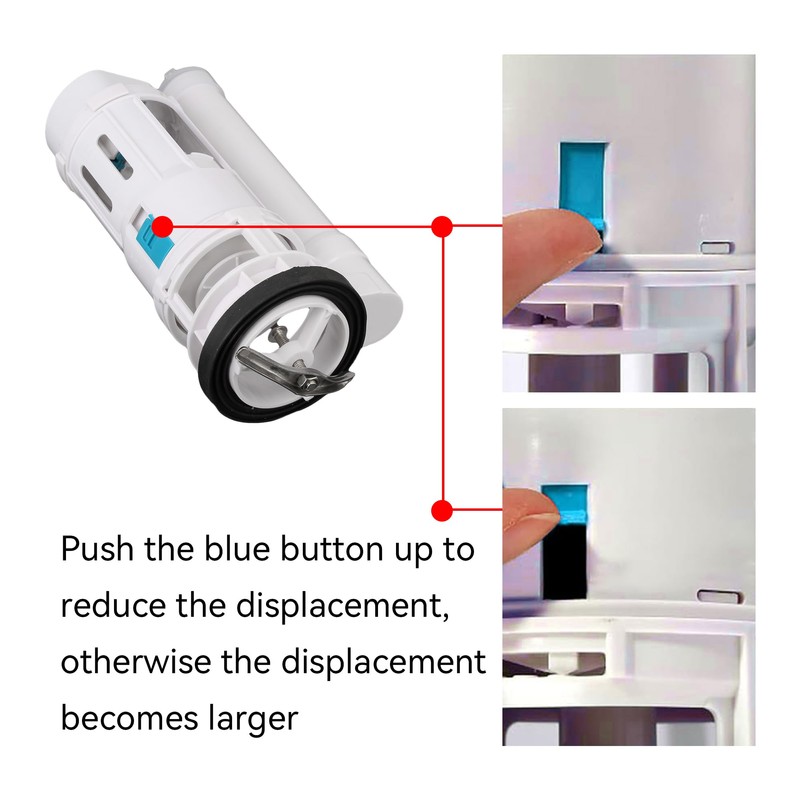 Push the blue button up to reduce the displacement, otherwise the displacement becomes larger