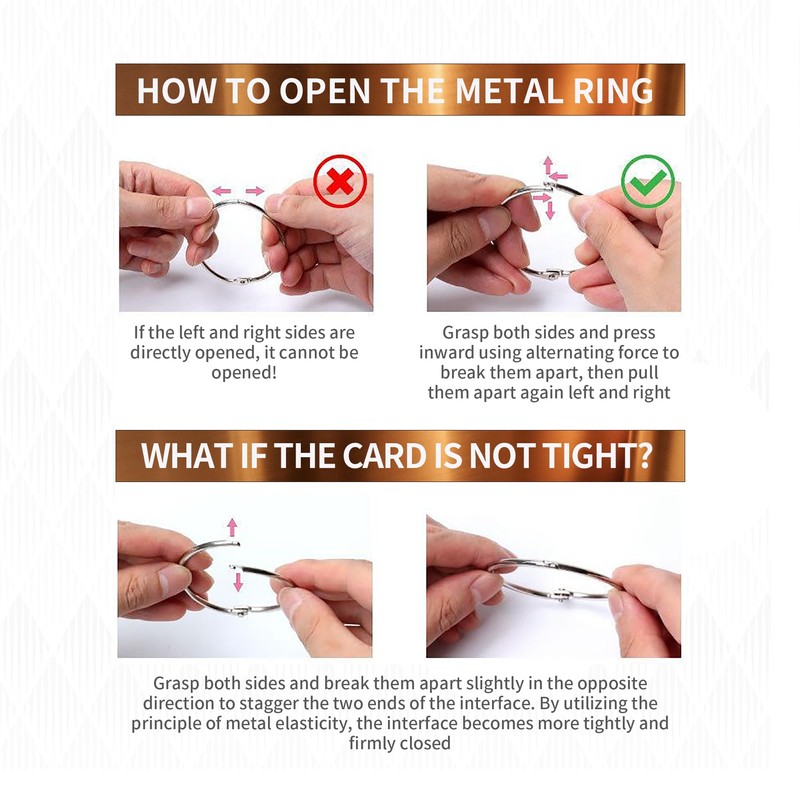 HOW TO OPEN THE METAL RING

If the left and right sides are directly opened, it cannot be opened!

Grasp both sides and press inward using alternating force to break them apart, then pull them apart again left and right

WHAT IF THE CARD IS NOT TIGHT?

Grasp both sides and break them apart slightly in the opposite direction to stagger the two ends of the interface. By utilizing the principle of metal elasticity, the interface becomes more tightly and firmly closed