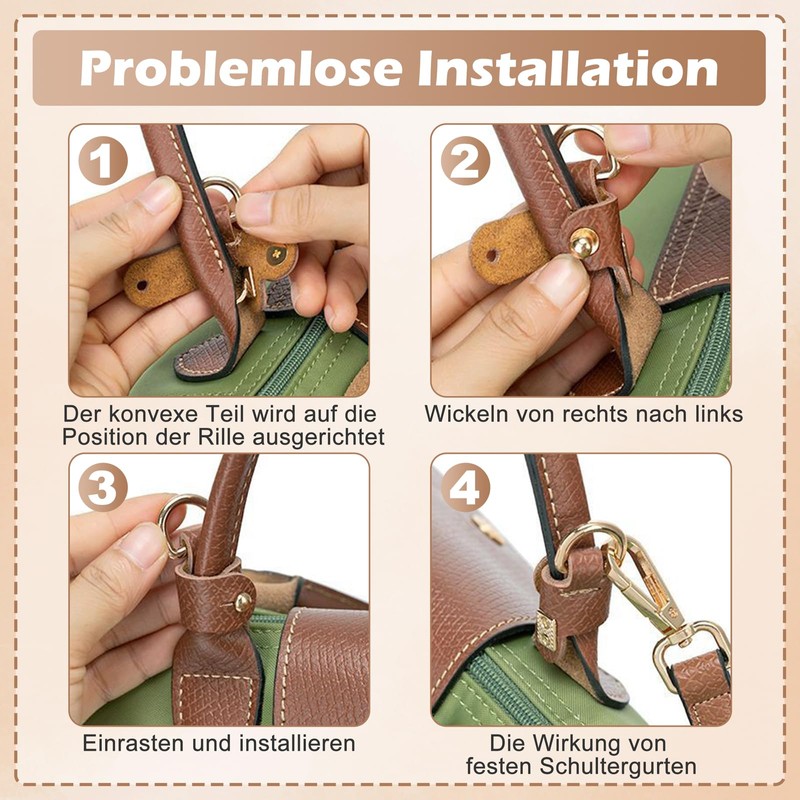 Problemlose Installation

1

Der konvexe Teil wird auf die Position der Rille ausgerichtet

2

Wickeln von rechts nach links

3

Einrasten und installieren

4

Die Wirkung von festen Schultergurten