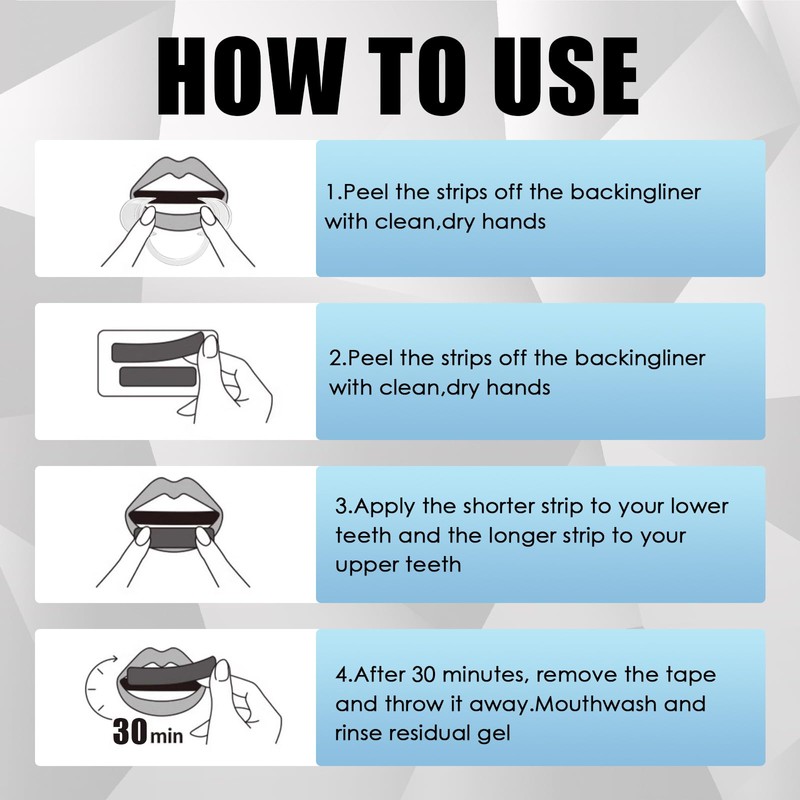 HOW TO USE

1.Peel the strips off the backingliner with clean,dry hands

2.Peel the strips off the backingliner with clean,dry hands

3.Apply the shorter strip to your lower teeth and the longer strip to your upper teeth

30min

4.After 30 minutes, remove the tape and throw it away.Mouthwash and rinse residual gel