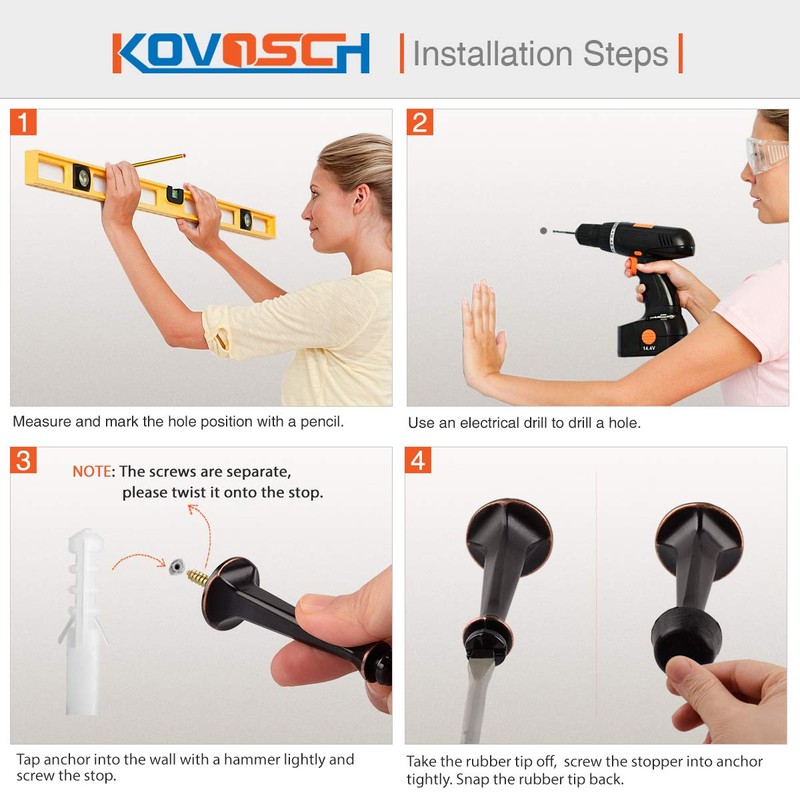 KOVOSCH | Installation Steps |

1

Measure and mark the hole position with a pencil.

2

14.4V

Use an electrical drill to drill a hole.

3

NOTE: The screws are separate, please twist it onto the stop.

Tap anchor into the wall with a hammer lightly and screw the stop.

4

Take the rubber tip off, screw the stopper into anchor tightly. Snap the rubber tip back.