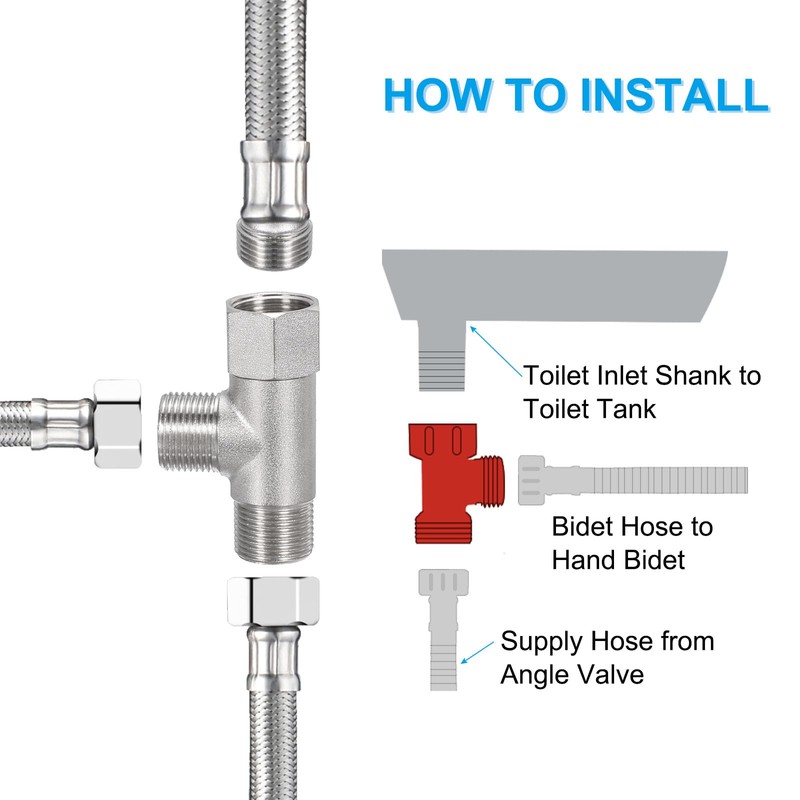 HOW TO INSTALL

Toilet Inlet Shank to Toilet Tank

Bidet Hose to Hand Bidet

Supply Hose from Angle Valve