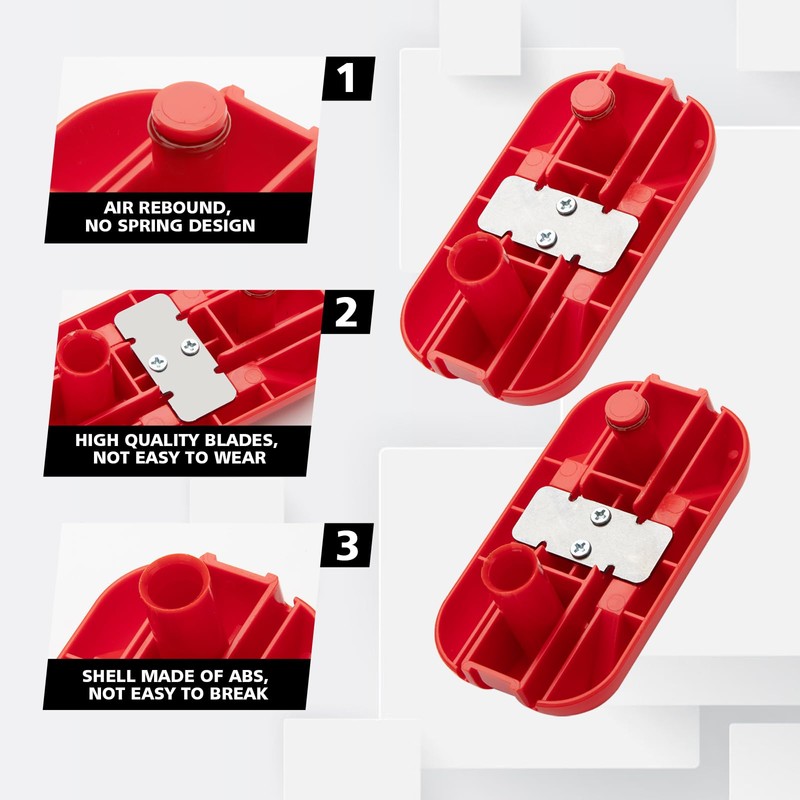 1

AIR REBOUND,
NO SPRING DESIGN

2

HIGH QUALITY BLADES,
NOT EASY TO WEAR

3

SHELL MADE OF ABS,
NOT EASY TO BREAK