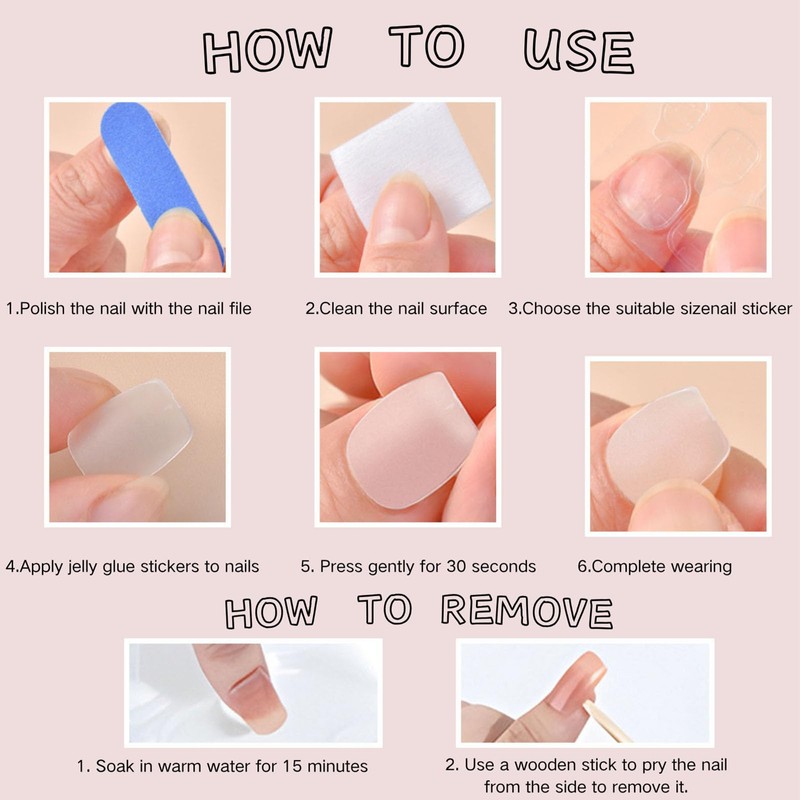 HOW TO USE

1.Polish the nail with the nail file

2.Clean the nail surface

3.Choose the suitable sizenail sticker

4.Apply jelly glue stickers to nails

5. Press gently for 30 seconds

6.Complete wearing

HOW TO REMOVE

1. Soak in warm water for 15 minutes

2. Use a wooden stick to pry the nail from the side to remove it.