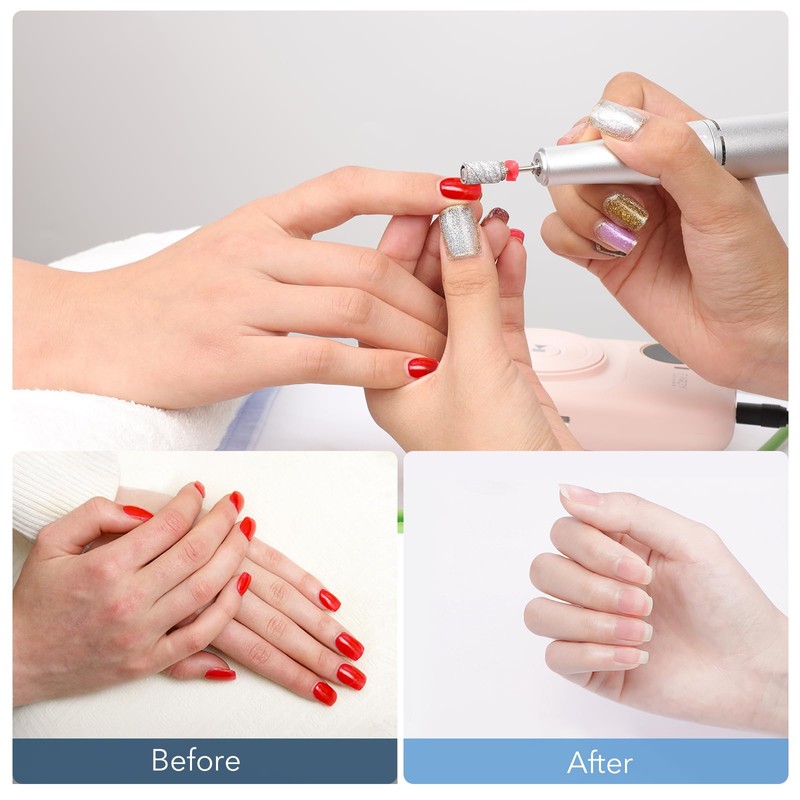 Before

After