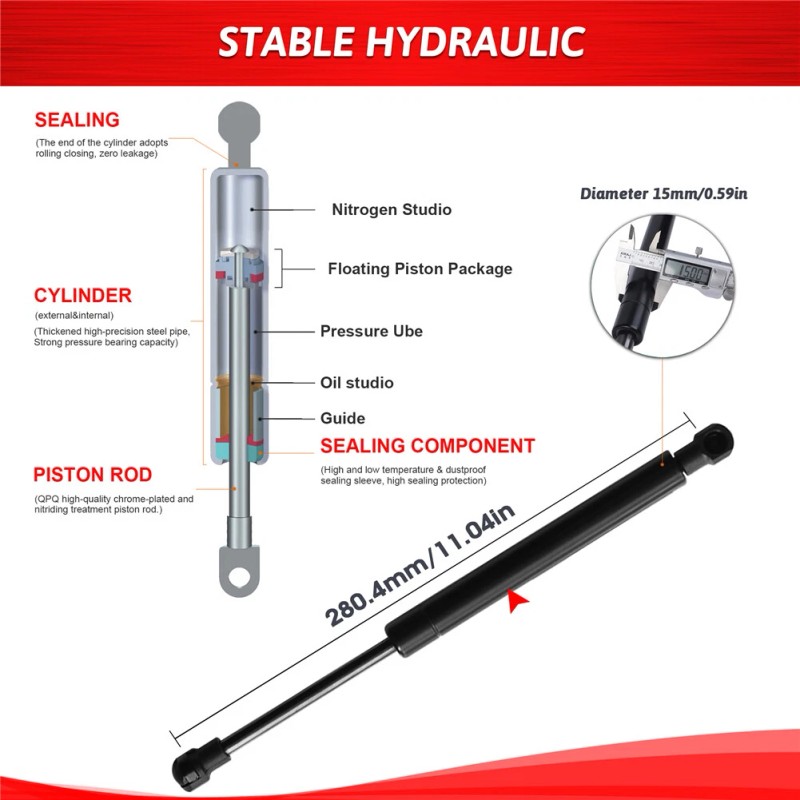 STABLE HYDRAULIC

SEALING
(The end of the cylinder adopts rolling closing, zero leakage)

CYLINDER
(external&internal)
(Thickened high-precision steel pipe, Strong pressure bearing capacity)

PISTON ROD
(QPQ high-quality chrome-plated and nitriding treatment piston rod.)

Nitrogen Studio

Floating Piston Package

Pressure Ube

Oil studio

Guide

SEALING COMPONENT
(High and low temperature & dustproof sealing sleeve, high sealing protection)

Diameter 15mm/0.59in

15.00

280.4mm/11.04in