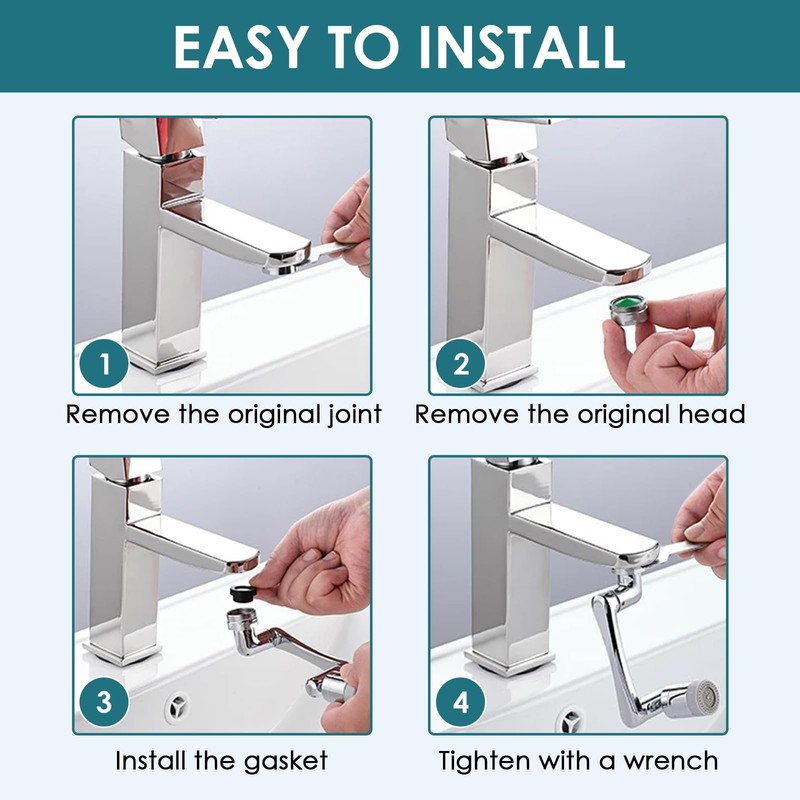 EASY TO INSTALL

1

Remove the original joint

2

Remove the original head

3

Install the gasket

4

Tighten with a wrench