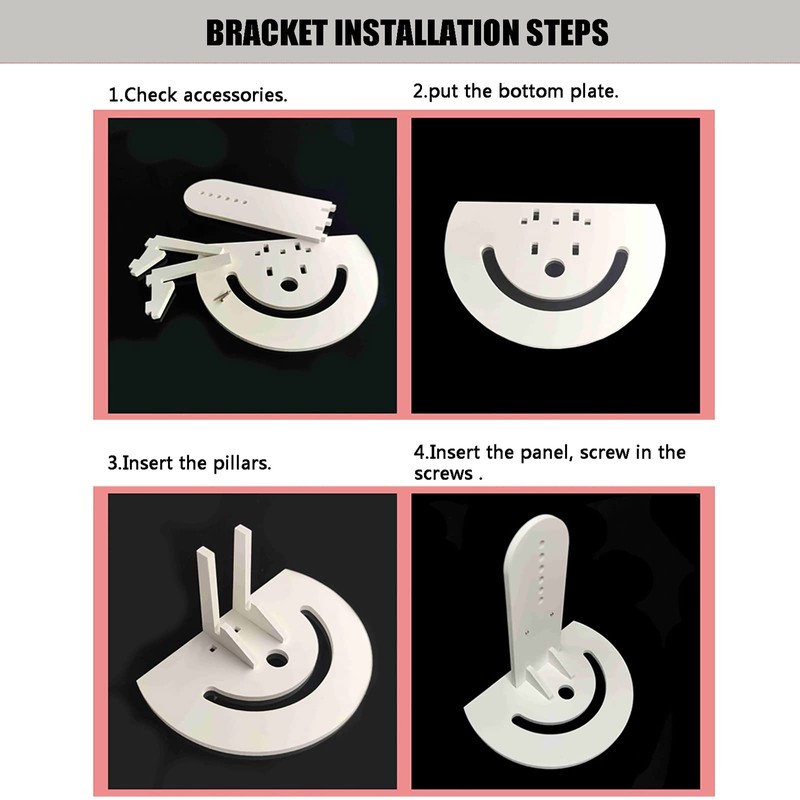 BRACKET INSTALLATION STEPS

1.Check accessories.

2.put the bottom plate.

3.Insert the pillars.

4.Insert the panel, screw in the screws .