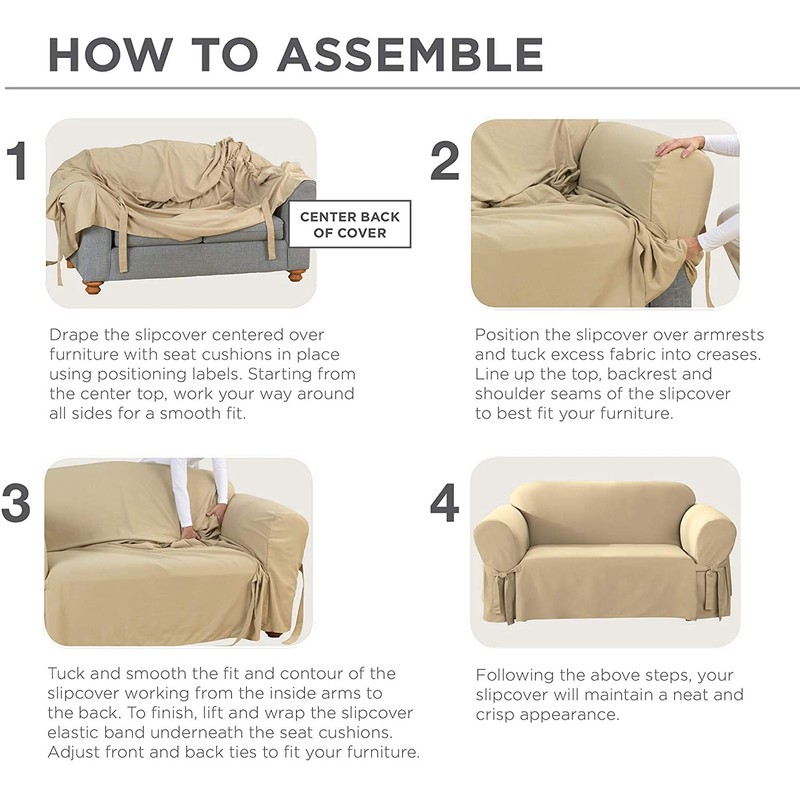 HOW TO ASSEMBLE

1

CENTER BACK OF COVER

Drape the slipcover centered over furniture with seat cushions in place using positioning labels. Starting from the center top, work your way around all sides for a smooth fit.

2

Position the slipcover over armrests and tuck excess fabric into creases. Line up the top, backrest and shoulder seams of the slipcover to best fit your furniture.

3

Tuck and smooth the fit and contour of the slipcover working from the inside arms to the back. To finish, lift and wrap the slipcover elastic band underneath the seat cushions. Adjust front and back ties to fit your furniture.

4

Following the above steps, your slipcover will maintain a neat and crisp appearance.