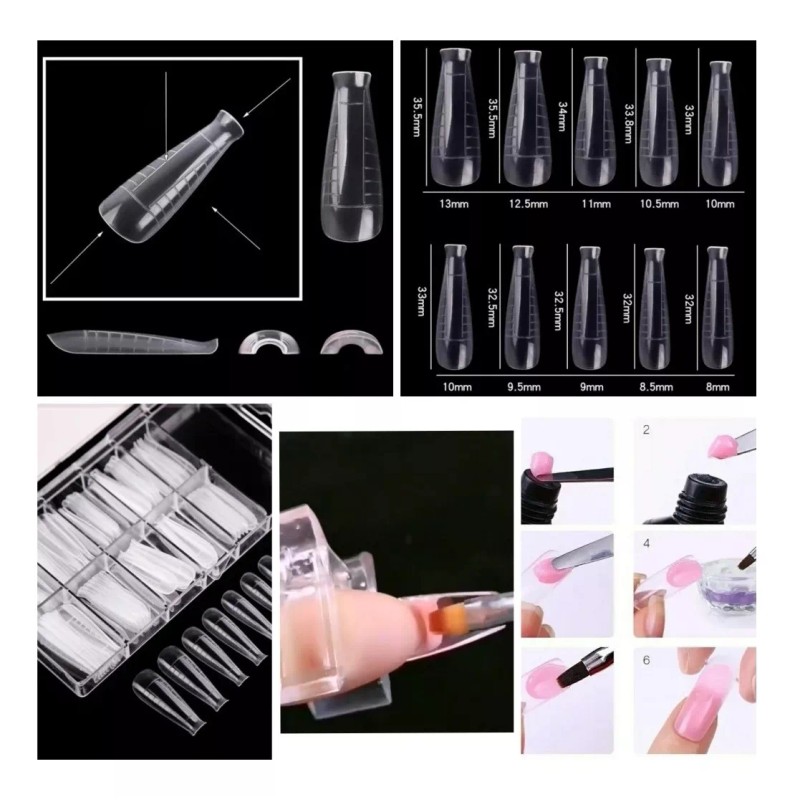 35.5mm
35.5mm
34mm
33.8mm
33mm
13mm
12.5mm
11mm
10.5mm
10mm
33mm
32.5mm
32.5mm
32mm
32mm
10mm
9.5mm
9mm
8.5mm
8mm
2
4
6