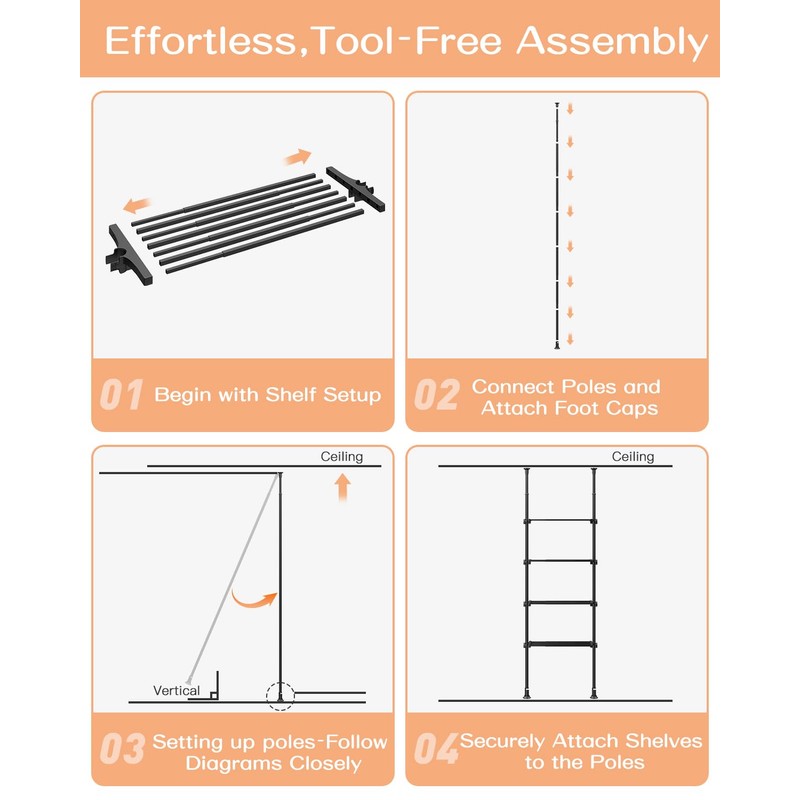 Effortless,Tool-Free Assembly

01 Begin with Shelf Setup

02 Connect Poles and Attach Foot Caps

Ceiling

Vertical

03 Setting up poles-Follow Diagrams Closely

Ceiling

04 Securely Attach Shelves to the Poles