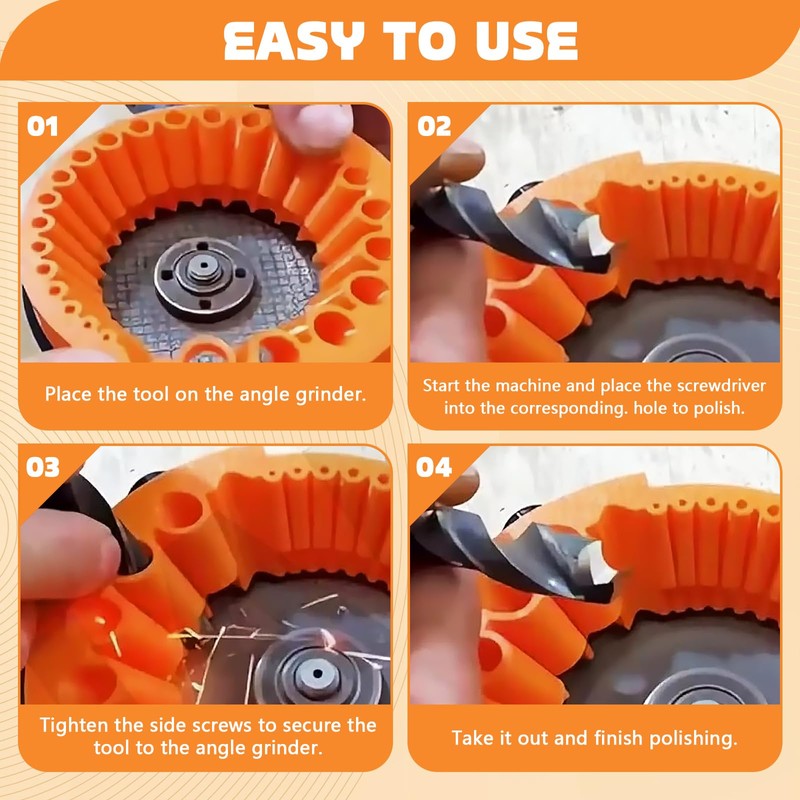 EASY TO USE

01

Place the tool on the angle grinder.

02

Start the machine and place the screwdriver into the corresponding. hole to polish.

03

Tighten the side screws to secure the tool to the angle grinder.

04

Take it out and finish polishing.