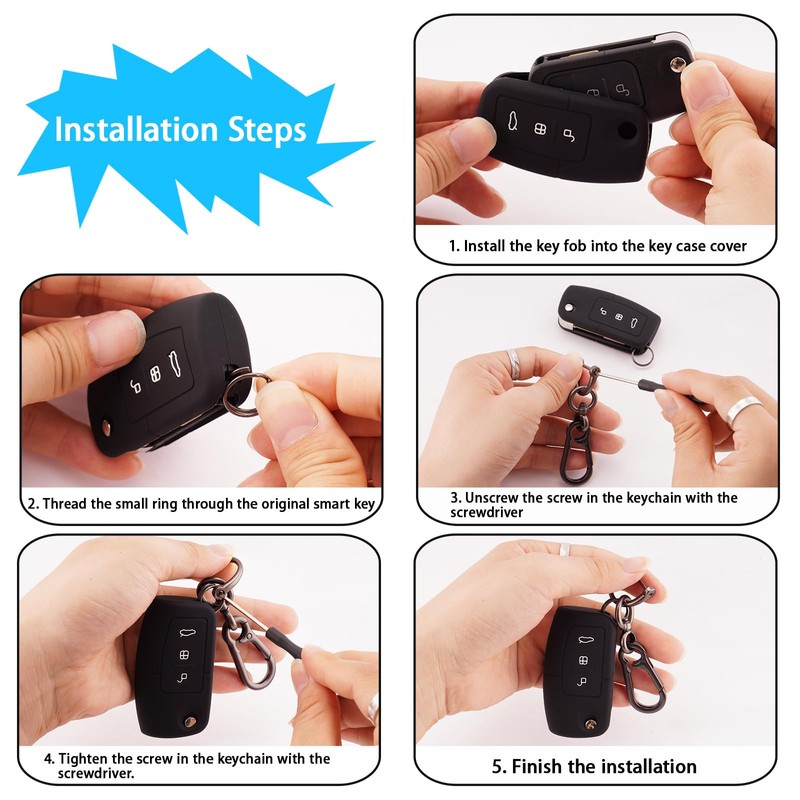 Installation Steps

1. Install the key fob into the key case cover

2. Thread the small ring through the original smart key

3. Unscrew the screw in the keychain with the screwdriver

4. Tighten the screw in the keychain with the screwdriver.

5. Finish the installation