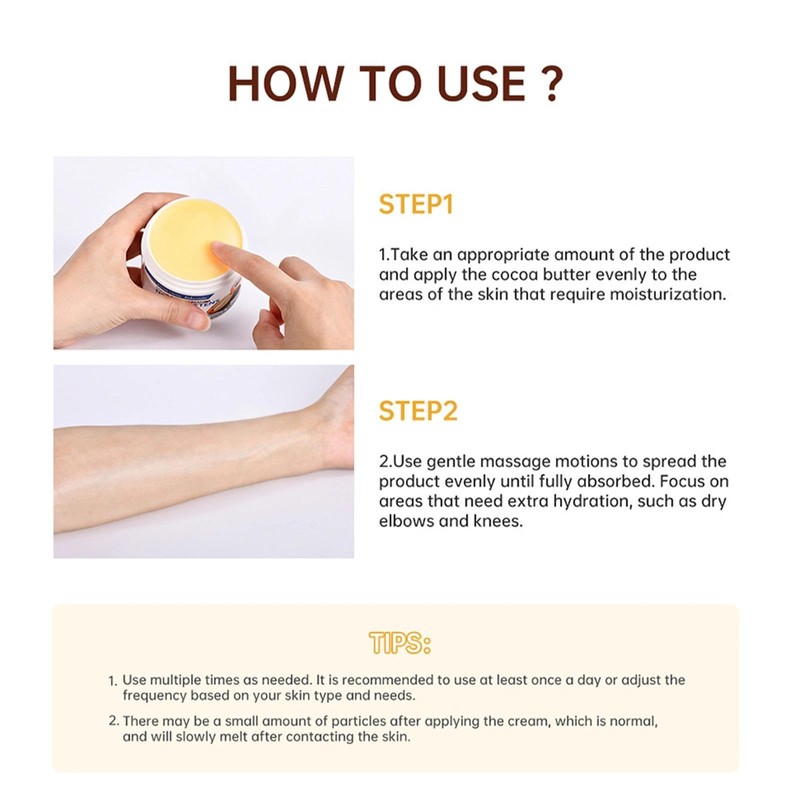 HOW TO USE ?

STEP1

1.Take an appropriate amount of the product and apply the cocoa butter evenly to the areas of the skin that require moisturization.

STEP2

2.Use gentle massage motions to spread the product evenly until fully absorbed. Focus on areas that need extra hydration, such as dry elbows and knees.

TIPS:

1. Use multiple times as needed. It is recommended to use at least once a day or adjust the frequency based on your skin type and needs.

2. There may be a small amount of particles after applying the cream, which is normal, and will slowly melt after contacting the skin.