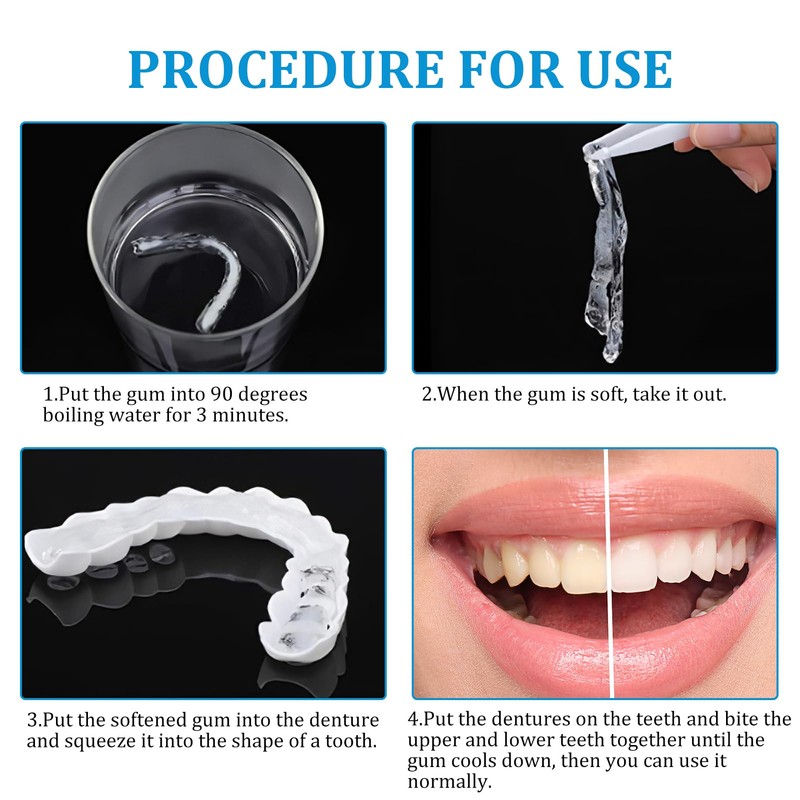 PROCEDURE FOR USE

1.Put the gum into 90 degrees boiling water for 3 minutes.

2.When the gum is soft, take it out.

3.Put the softened gum into the denture and squeeze it into the shape of a tooth.

4.Put the dentures on the teeth and bite the upper and lower teeth together until the gum cools down, then you can use it normally.