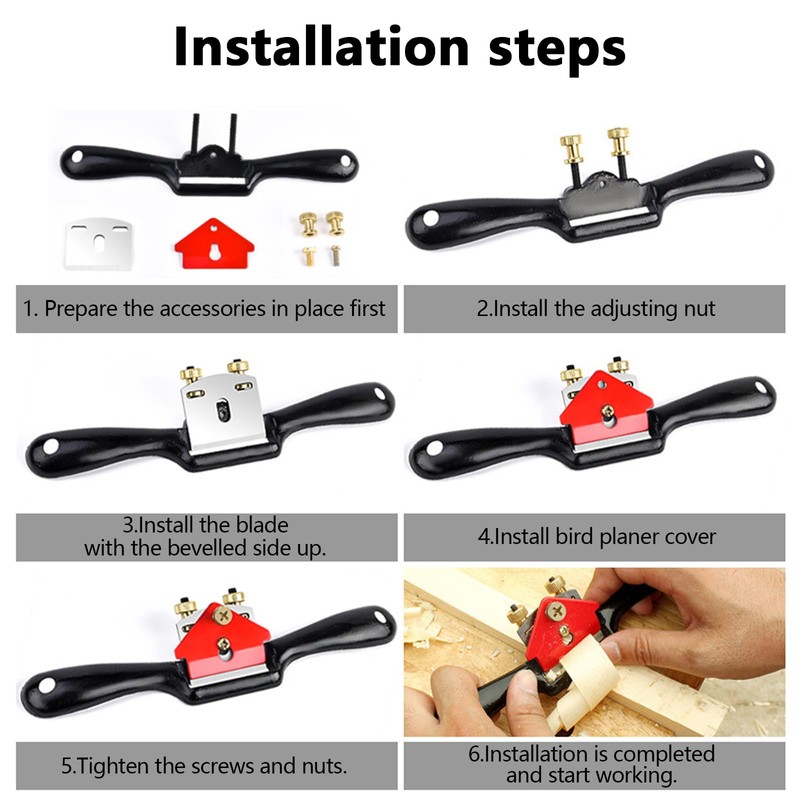 Installation steps

1. Prepare the accessories in place first

2.Install the adjusting nut

3.Install the blade with the bevelled side up.

4.Install bird planer cover

5.Tighten the screws and nuts.

6.Installation is completed and start working.