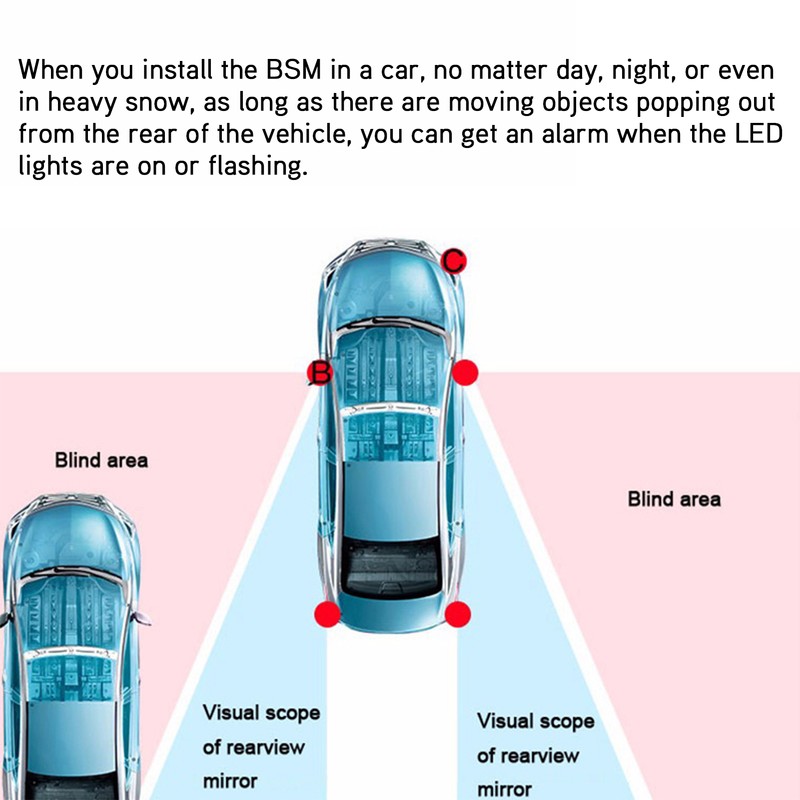 When you install the BSM in a car, no matter day, night, or even in heavy snow, as long as there are moving objects popping out from the rear of the vehicle, you can get an alarm when the LED lights are on or flashing.

C

B

Blind area

Blind area

Visual scope of rearview mirror

Visual scope of rearview mirror