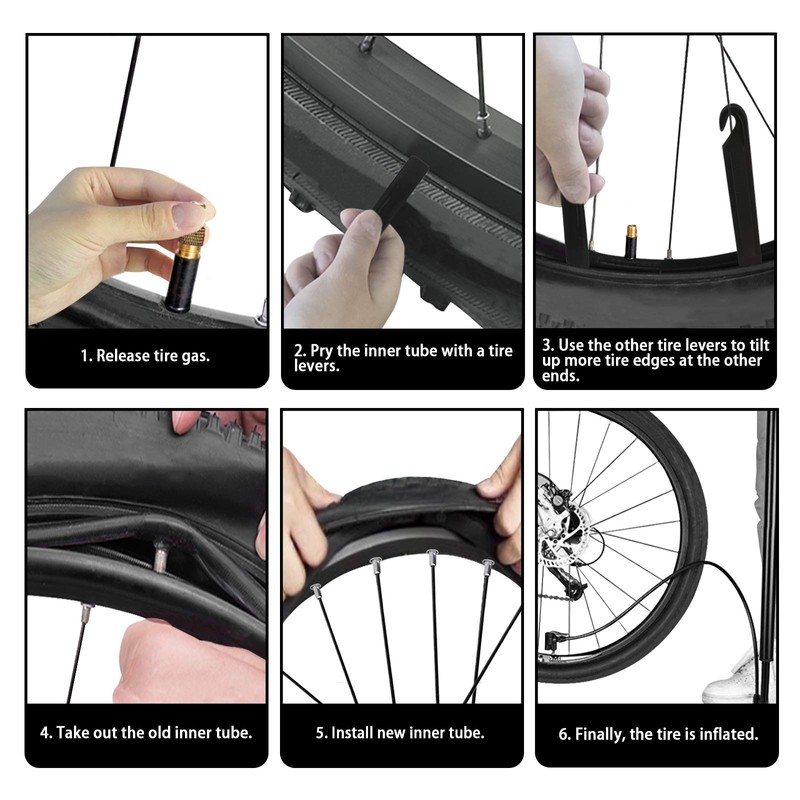 1. Release tire gas.

2. Pry the inner tube with a tire levers.

3. Use the other tire levers to tilt up more tire edges at the other ends.

4. Take out the old inner tube.

5. Install new inner tube.

6. Finally, the tire is inflated.