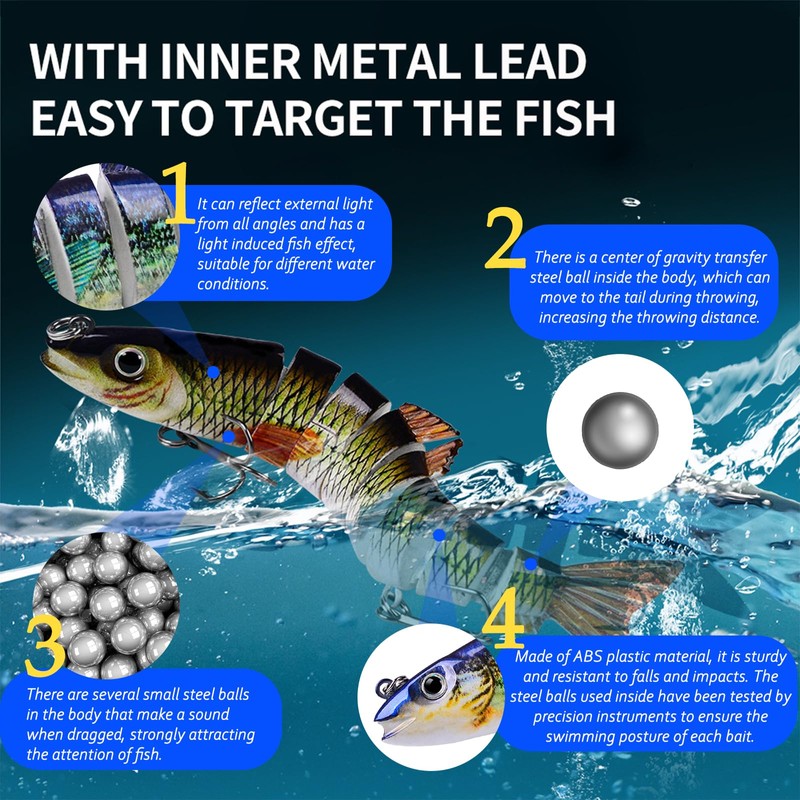 WITH INNER METAL LEAD
EASY TO TARGET THE FISH

1 It can reflect external light from all angles and has a light induced fish effect, suitable for different water conditions.

2 There is a center of gravity transfer steel ball inside the body, which can move to the tail during throwing, increasing the throwing distance.

3 There are several small steel balls in the body that make a sound when dragged, strongly attracting the attention of fish.

4 Made of ABS plastic material, it is sturdy and resistant to falls and impacts. The steel balls used inside have been tested by precision instruments to ensure the swimming posture of each bait.